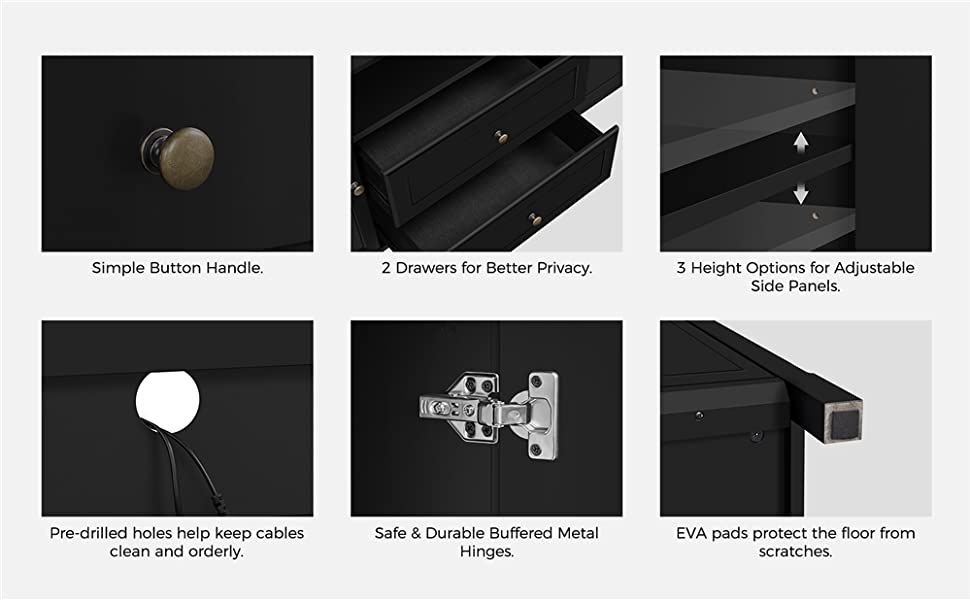 Simple Button Handle.

2 Drawers for Better Privacy.

3 Height Options for Adjustable Side Panels.

Pre-drilled holes help keep cables clean and orderly.

Safe & Durable Buffered Metal Hinges.

EVA pads protect the floor from scratches.