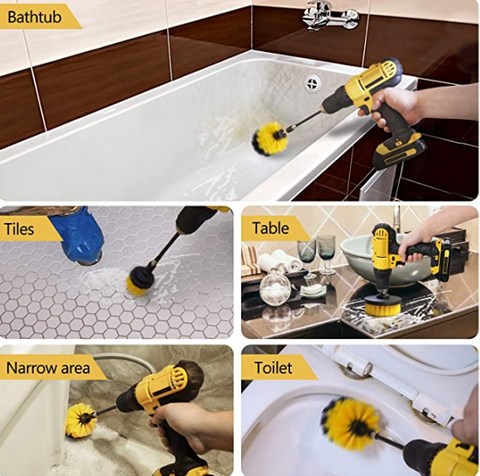 Bathtub

Tiles

Table

Narrow area

Toilet