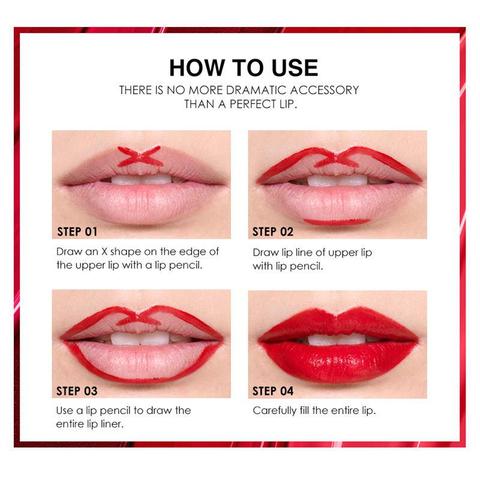 HOW TO USE

THERE IS NO MORE DRAMATIC ACCESSORY THAN A PERFECT LIP.

STEP 01

Draw an X shape on the edge of the upper lip with a lip pencil.

STEP 02

Draw lip line of upper lip with lip pencil.

STEP 03

Use a lip pencil to draw the entire lip liner.

STEP 04

Carefully fill the entire lip.