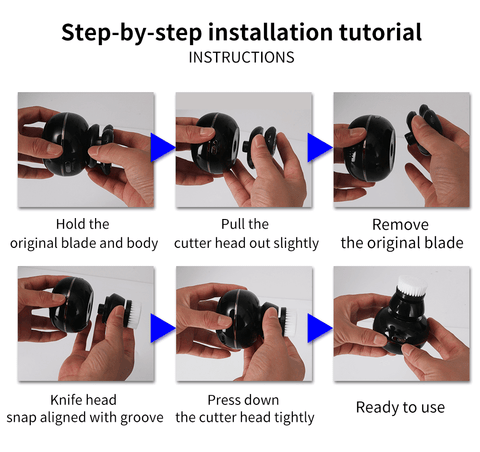 Step-by-step installation tutorial
INSTRUCTIONS

Hold the
original blade and body

Pull the
cutter head out slightly

Remove
the original blade

Knife head
snap aligned with groove

Press down
the cutter head tightly

Ready to use