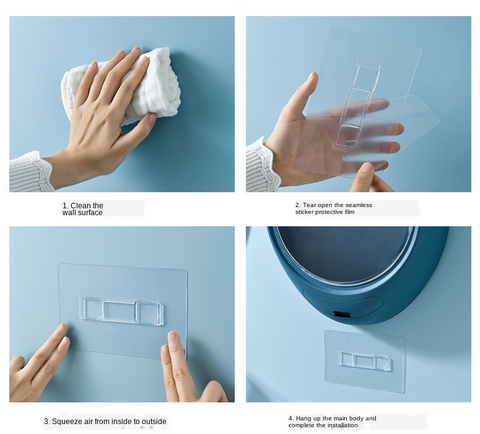 1. Clean the wall surface

2. Tear open the seamless sticker protective film

3. Squeeze air from inside to outside

4. Hang up the main body and complete the installation