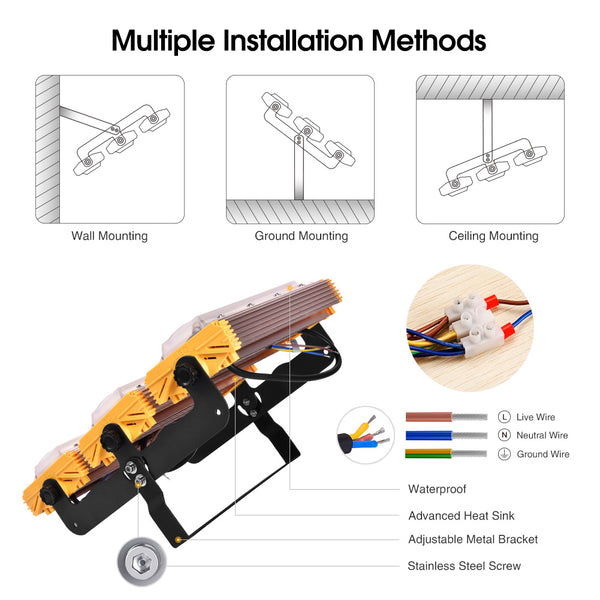 Multiple Installation Methods

Wall Mounting

Ground Mounting

Ceiling Mounting

L Live Wire

N Neutral Wire

Ground Wire

Waterproof

Advanced Heat Sink

Adjustable Metal Bracket

Stainless Steel Screw