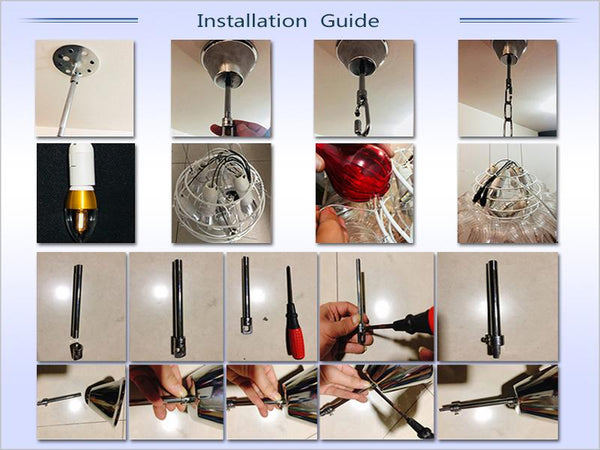 Installation Guide