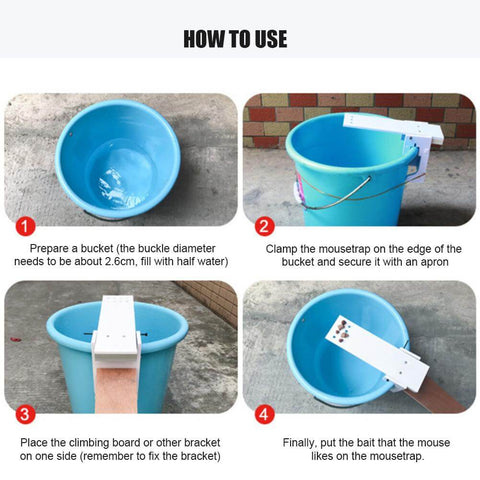 HOW TO USE

1

Prepare a bucket (the buckle diameter needs to be about 2.6cm, fill with half water)

2

Clamp the mousetrap on the edge of the bucket and secure it with an apron

3

Place the climbing board or other bracket on one side (remember to fix the bracket)

4

Finally, put the bait that the mouse likes on the mousetrap.