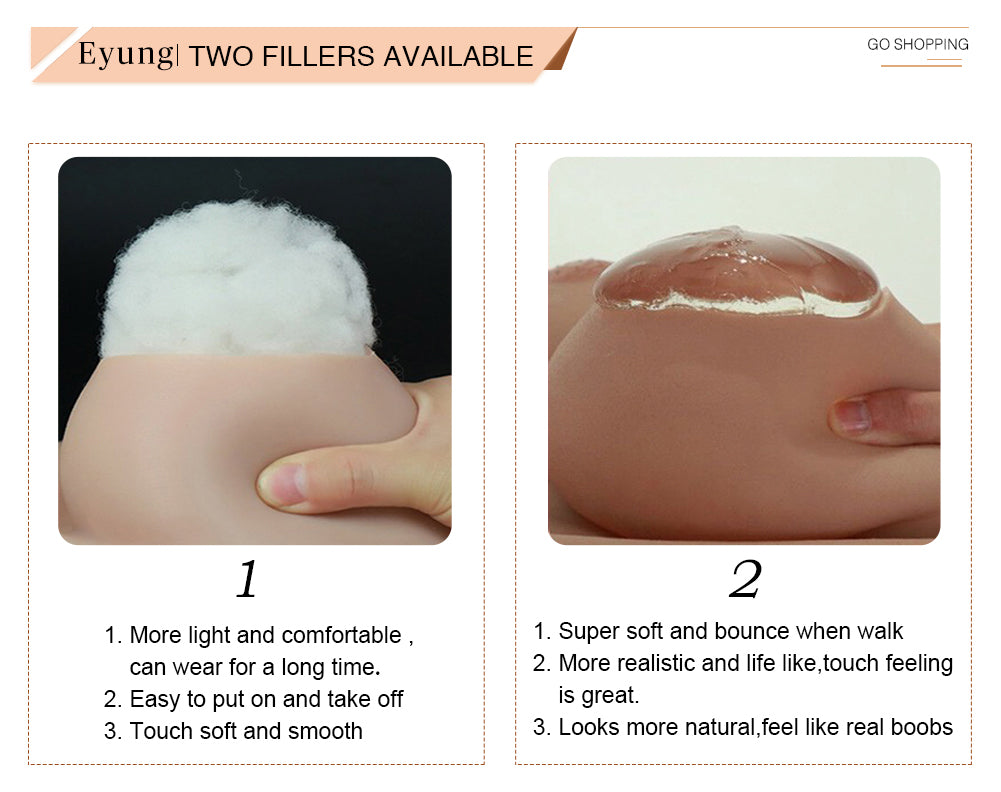 Eyung| TWO FILLERS AVAILABLE

GO SHOPPING

1

1. More light and comfortable , can wear for a long time.
2. Easy to put on and take off
3. Touch soft and smooth

2

1. Super soft and bounce when walk
2. More realistic and life like,touch feeling is great.
3. Looks more natural,feel like real boobs