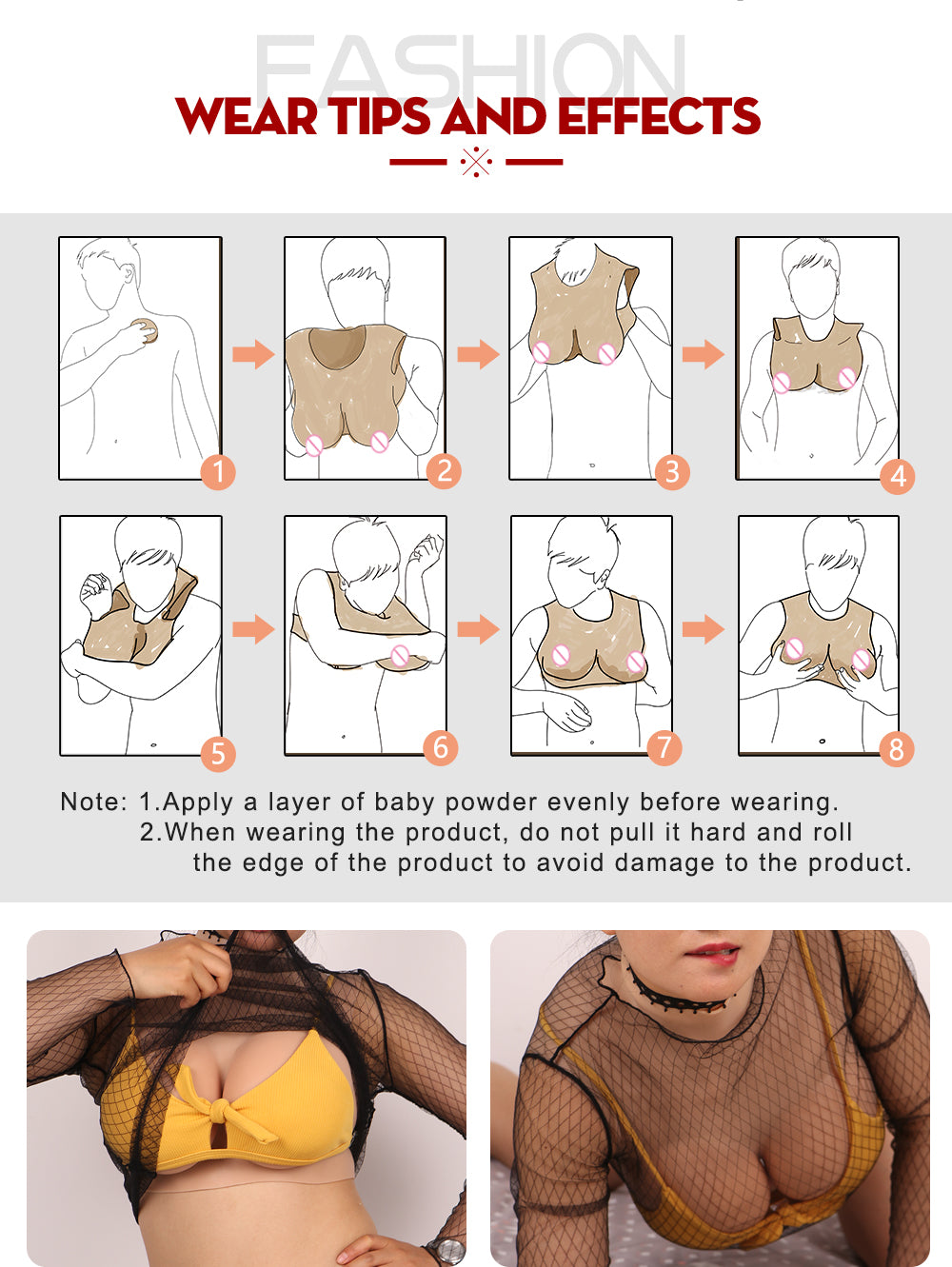 FASHION
WEAR TIPS AND EFFECTS

1
2
3
4
5
6
7
8

Note: 1.Apply a layer of baby powder evenly before wearing.
2.When wearing the product, do not pull it hard and roll the edge of the product to avoid damage to the product.