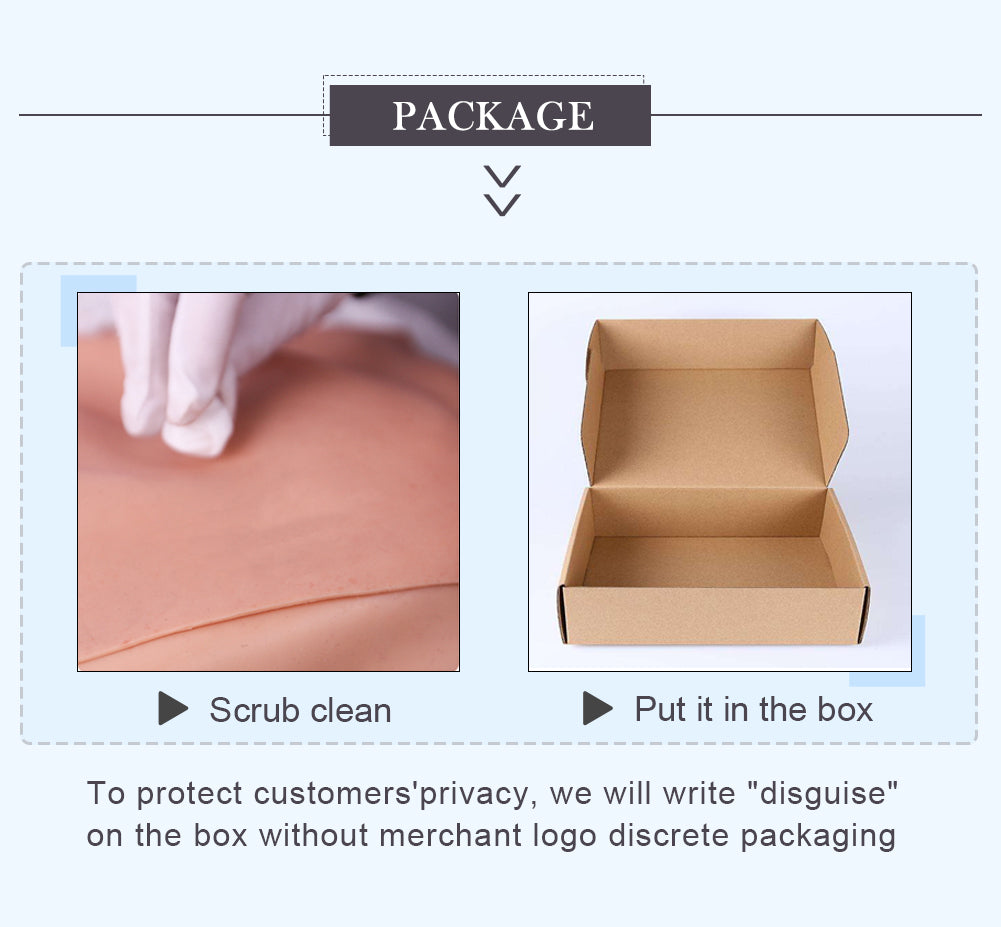 PACKAGE

Scrub clean

Put it in the box

To protect customers'privacy, we will write "disguise" on the box without merchant logo discrete packaging