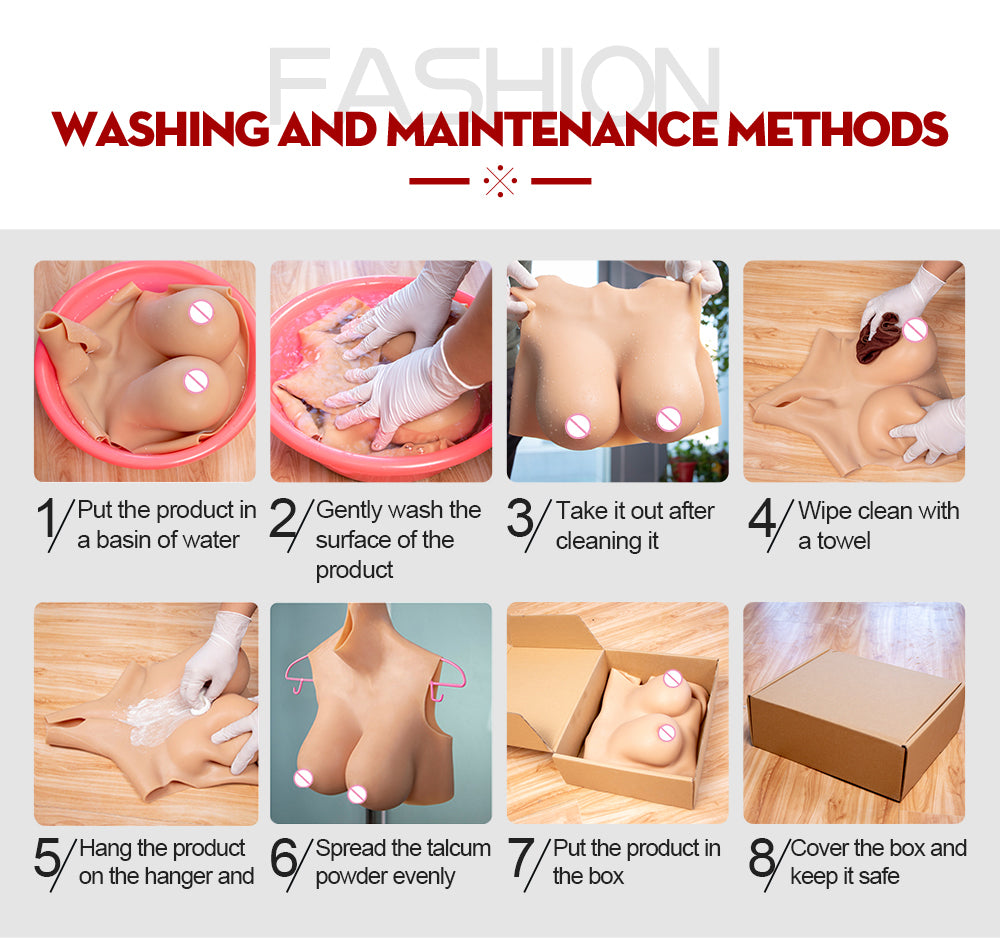 FASHION
WASHING AND MAINTENANCE METHODS

1/ Put the product in a basin of water

2/ Gently wash the surface of the product

3/ Take it out after cleaning it

4/ Wipe clean with a towel

5/ Hang the product on the hanger and

6/ Spread the talcum powder evenly

7/ Put the product in the box

8/ Cover the box and keep it safe