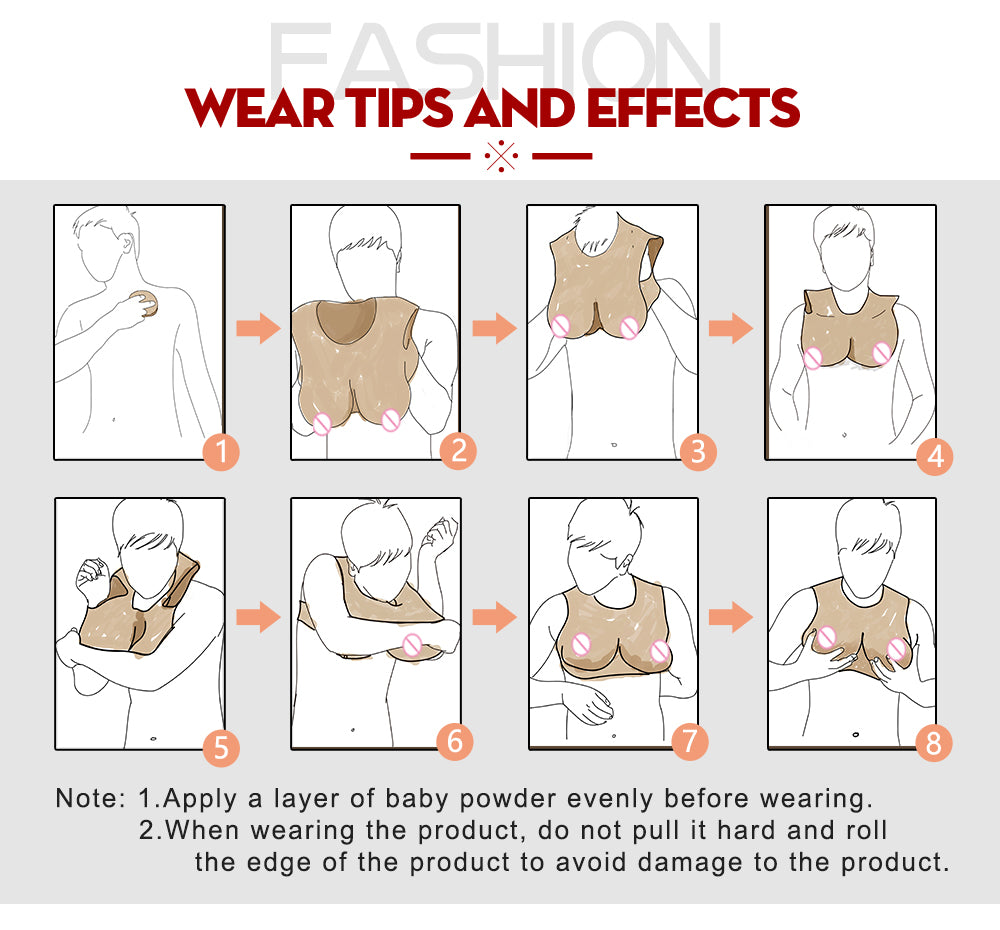 FASHION
WEAR TIPS AND EFFECTS

1
2
3
4
5
6
7
8

Note: 1.Apply a layer of baby powder evenly before wearing.
2.When wearing the product, do not pull it hard and roll the edge of the product to avoid damage to the product.