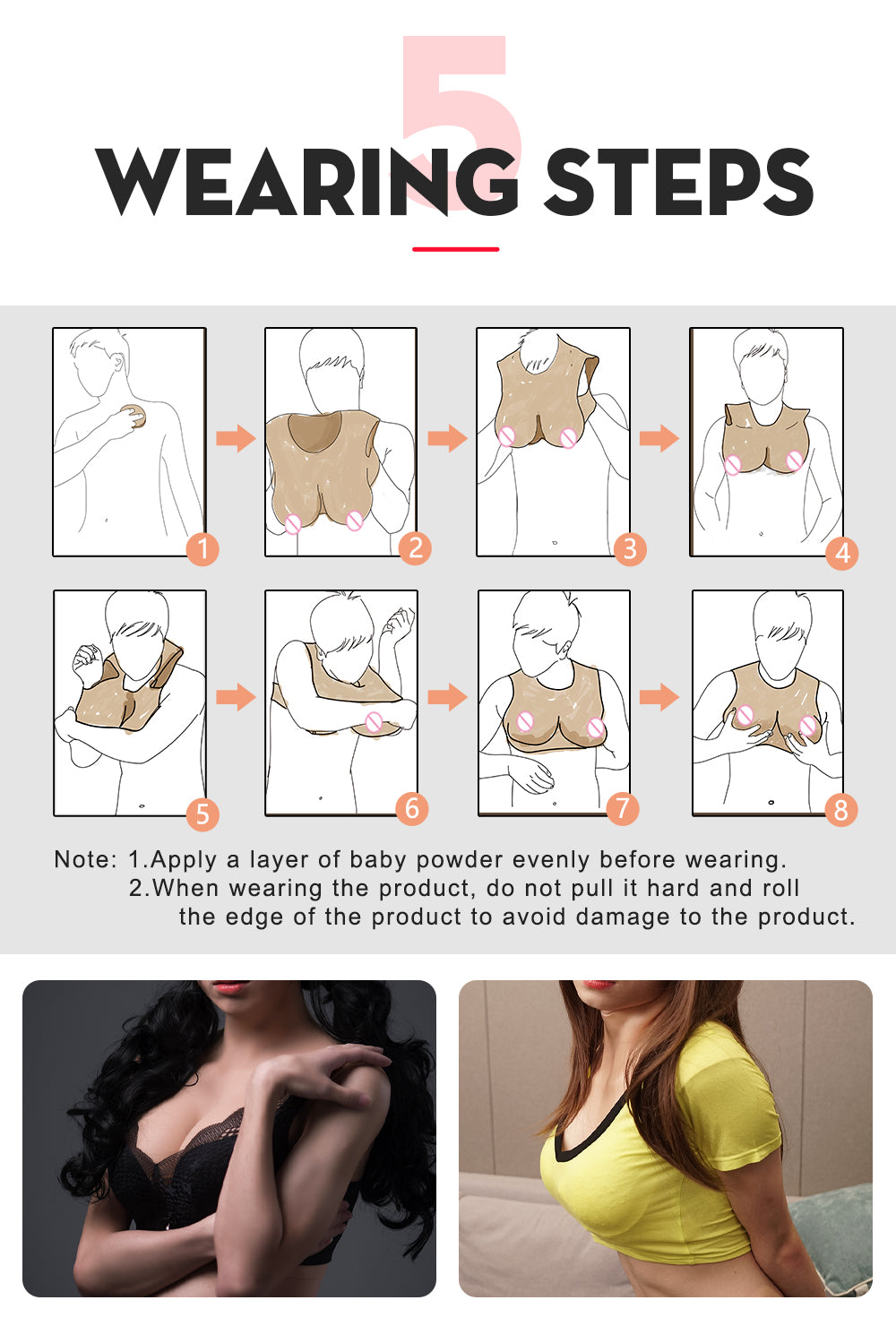 5

WEARING STEPS

1

2

3

4

5

6

7

8

Note: 1.Apply a layer of baby powder evenly before wearing.
2.When wearing the product, do not pull it hard and roll the edge of the product to avoid damage to the product.