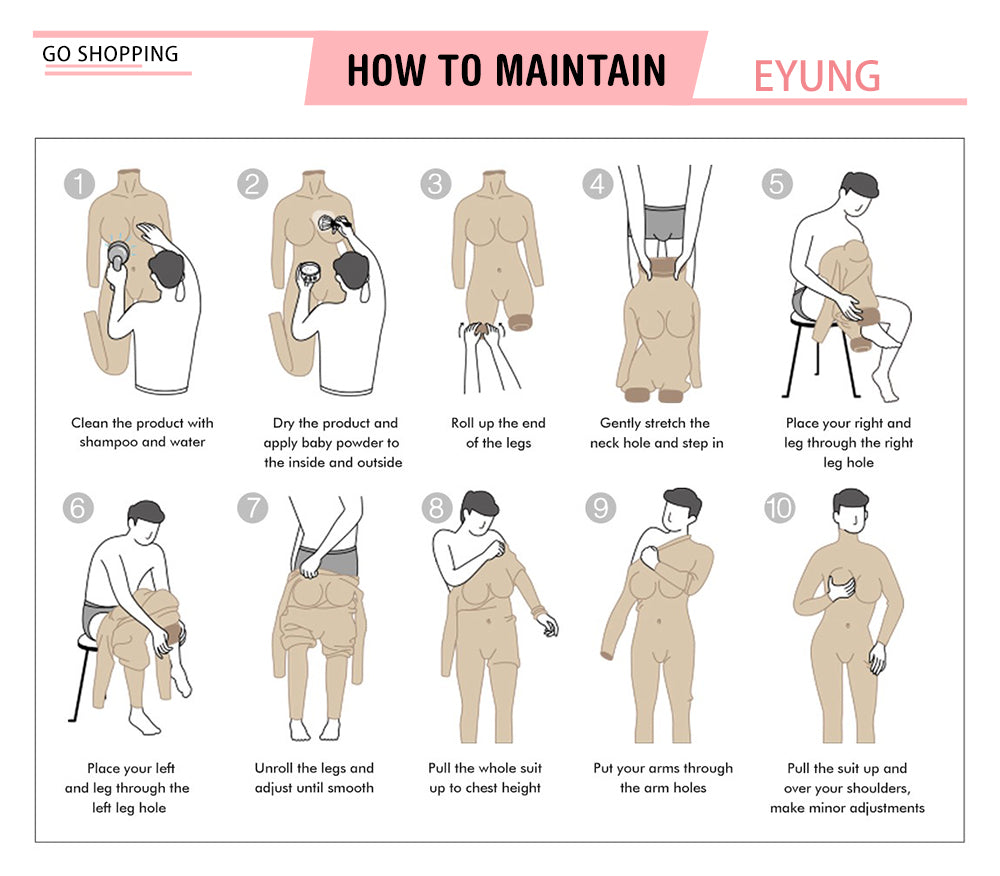 GO SHOPPING

HOW TO MAINTAIN

EYUNG

1
Clean the product with shampoo and water

2
Dry the product and apply baby powder to the inside and outside

3
Roll up the end of the legs

4
Gently stretch the neck hole and step in

5
Place your right and leg through the right leg hole

6
Place your left and leg through the left leg hole

7
Unroll the legs and adjust until smooth

8
Pull the whole suit up to chest height

9
Put your arms through the arm holes

10
Pull the suit up and over your shoulders, make minor adjustments