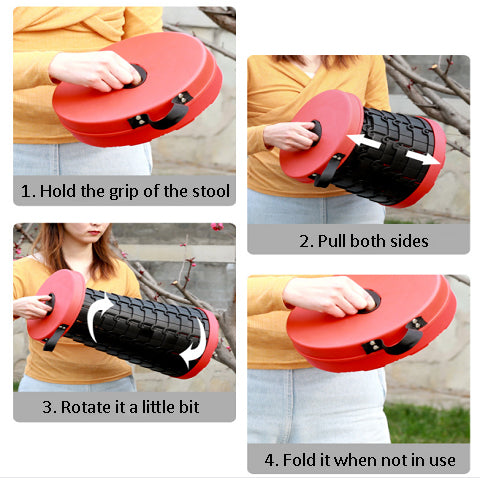 1. Hold the grip of the stool

2. Pull both sides

3. Rotate it a little bit

4. Fold it when not in use