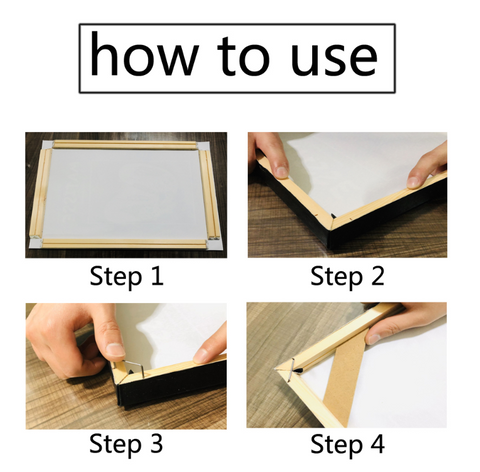 how to use

Step 1

Step 2

Step 3

Step 4