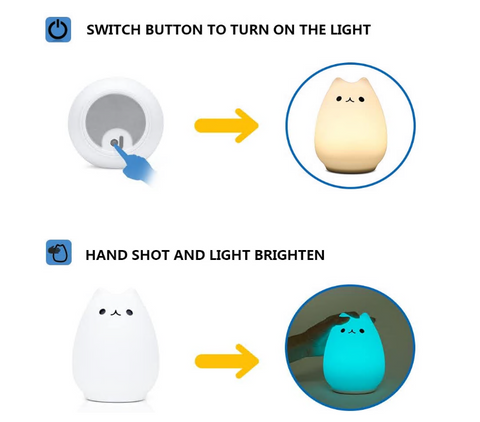 SWITCH BUTTON TO TURN ON THE LIGHT

HAND SHOT AND LIGHT BRIGHTEN