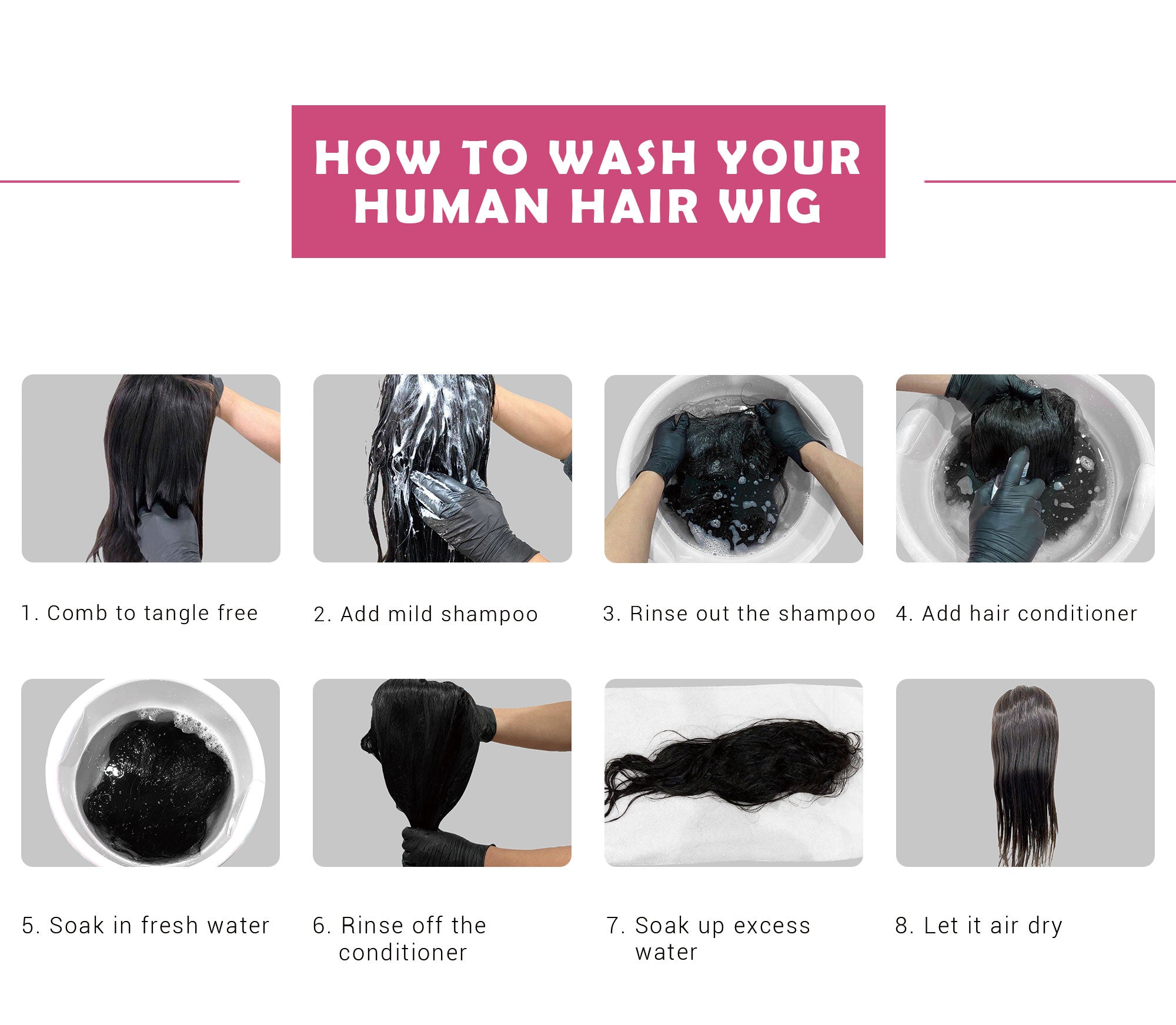 HOW TO WASH YOUR HUMAN HAIR WIG

1. Comb to tangle free

2. Add mild shampoo

3. Rinse out the shampoo

4. Add hair conditioner

5. Soak in fresh water

6. Rinse off the conditioner

7. Soak up excess water

8. Let it air dry