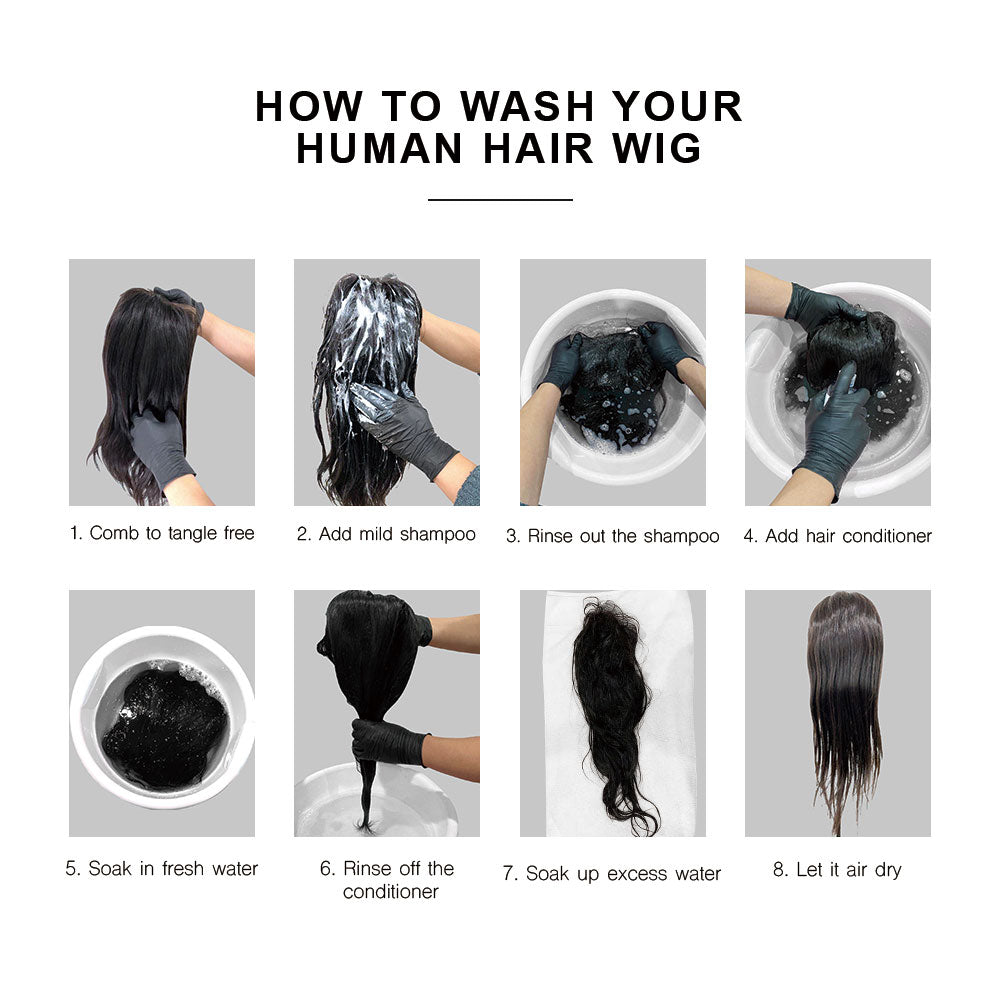 HOW TO WASH YOUR HUMAN HAIR WIG

1. Comb to tangle free

2. Add mild shampoo

3. Rinse out the shampoo

4. Add hair conditioner

5. Soak in fresh water

6. Rinse off the conditioner

7. Soak up excess water

8. Let it air dry