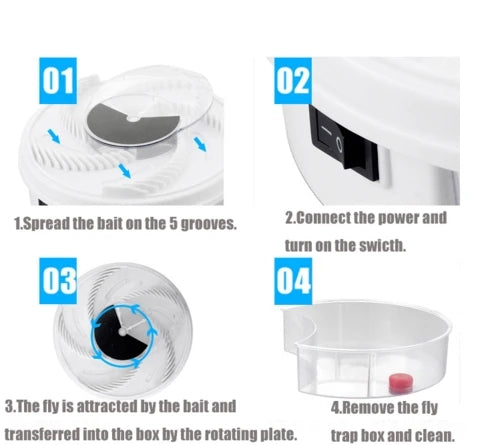 01

1.Spread the bait on the 5 grooves.

02

2.Connect the power and turn on the swicth.

03

3.The fly is attracted by the bait and transferred into the box by the rotating plate.

04

4.Remove the fly trap box and clean.