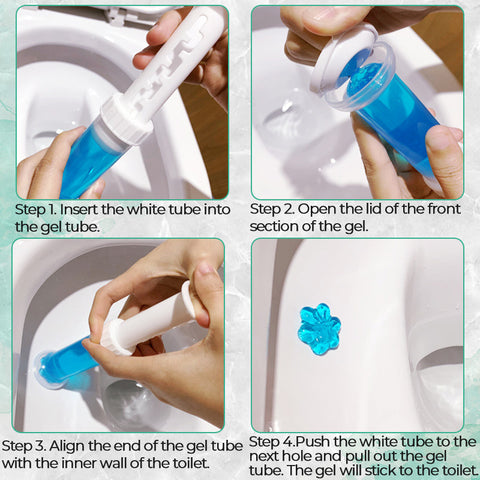 Step 1. Insert the white tube into the gel tube.

Step 2. Open the lid of the front section of the gel.

Step 3. Align the end of the gel tube with the inner wall of the toilet.

Step 4.Push the white tube to the next hole and pull out the gel tube. The gel will stick to the toilet.