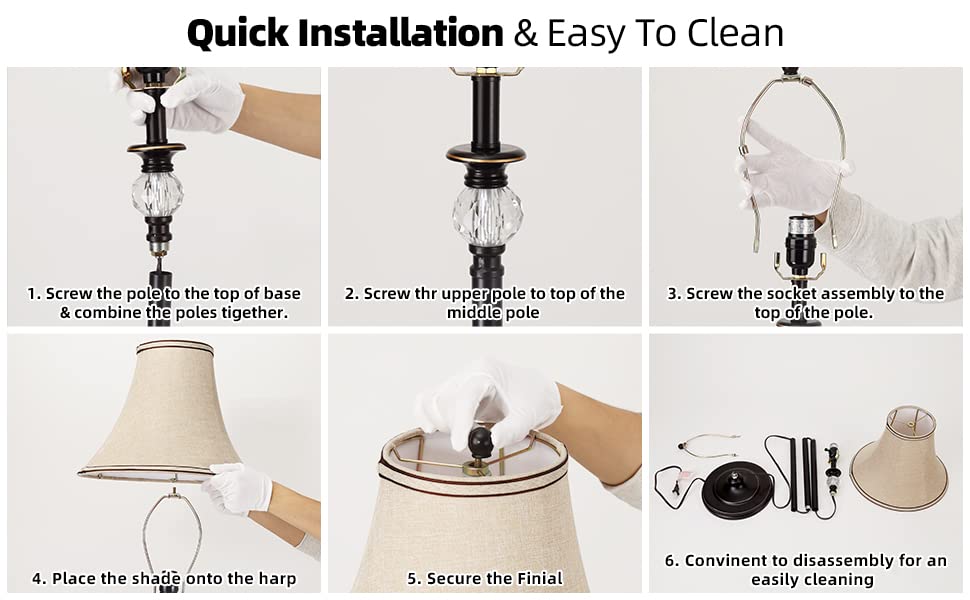 Quick Installation & Easy To Clean

1. Screw the pole to the top of base & combine the poles tigether.

2. Screw thr upper pole to top of the middle pole

3. Screw the socket assembly to the top of the pole.

4. Place the shade onto the harp

5. Secure the Finial

6. Convinent to disassembly for an easily cleaning