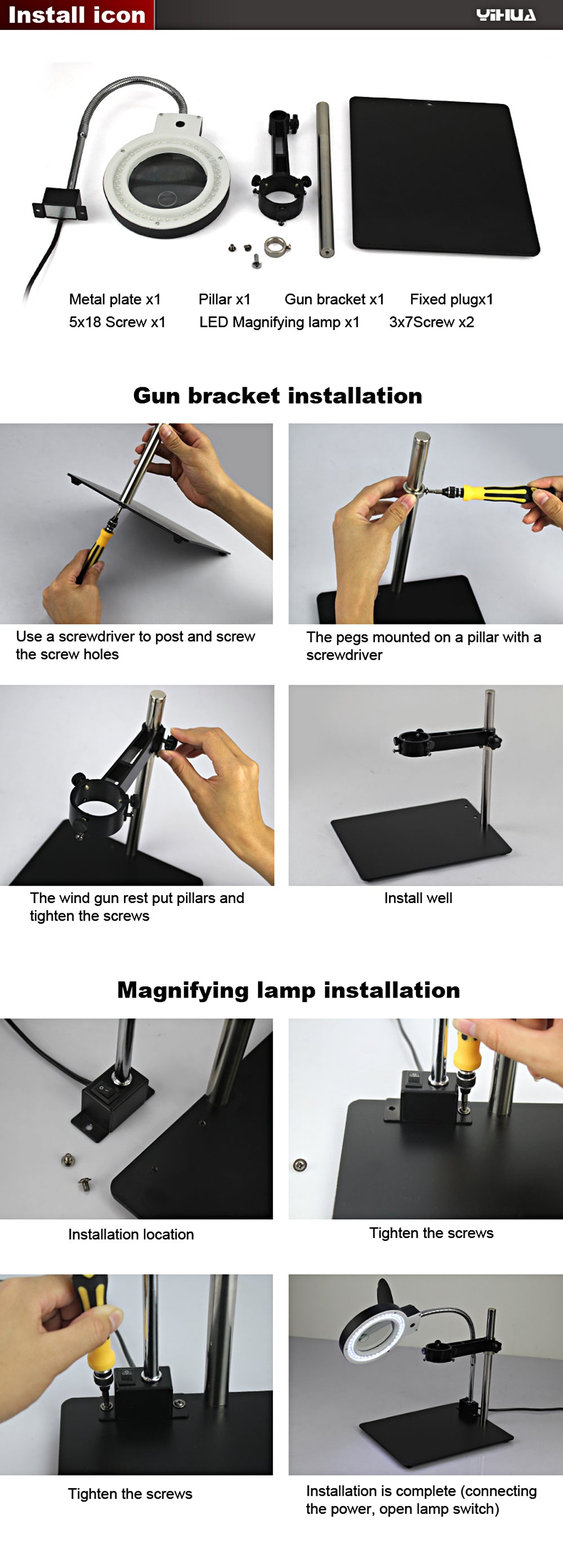 Install icon

YIHUA

Metal plate x1 Pillar x1 Gun bracket x1 Fixed plugx1
5x18 Screw x1 LED Magnifying lamp x1 3x7Screw x2

Gun bracket installation

Use a screwdriver to post and screw the screw holes

The pegs mounted on a pillar with a screwdriver

The wind gun rest put pillars and tighten the screws

Install well

Magnifying lamp installation

Installation location

Tighten the screws

Tighten the screws

Installation is complete (connecting the power, open lamp switch)