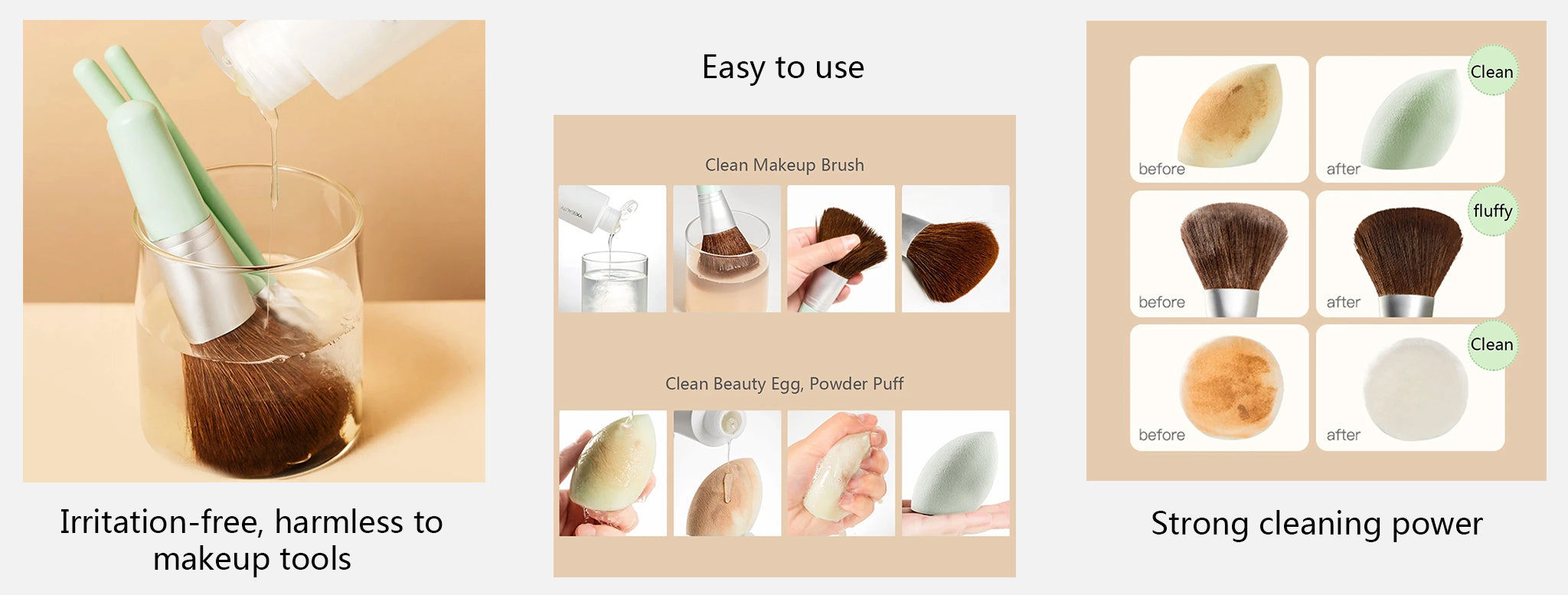 Irritation-free, harmless to makeup tools

Easy to use

Clean Makeup Brush

Clean Beauty Egg, Powder Puff

before

after

Clean

before

after

fluffy

before

after

Clean

Strong cleaning power