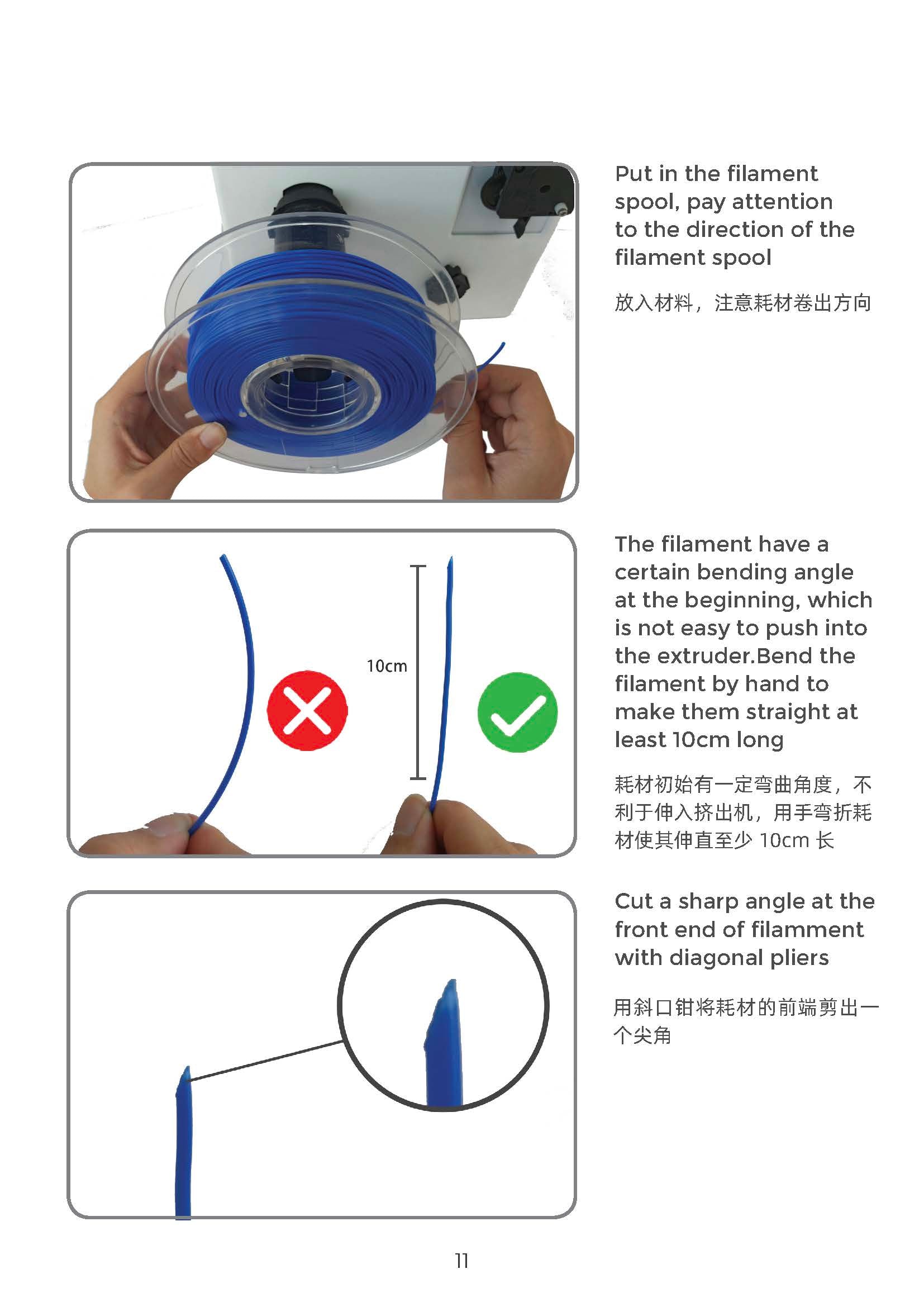 Put in the filament spool, pay attention to the direction of the filament spool

放入材料，注意耗材卷出方向

10cm

The filament have a certain bending angle at the beginning, which is not easy to push into the extruder.Bend the filament by hand to make them straight at least 10cm long

耗材初始有一定弯曲角度，不利于伸入挤出机，用手弯折耗材使其伸直至少 10cm 长

Cut a sharp angle at the front end of filamment with diagonal pliers

用斜口钳将耗材的前端剪出一个尖角

11