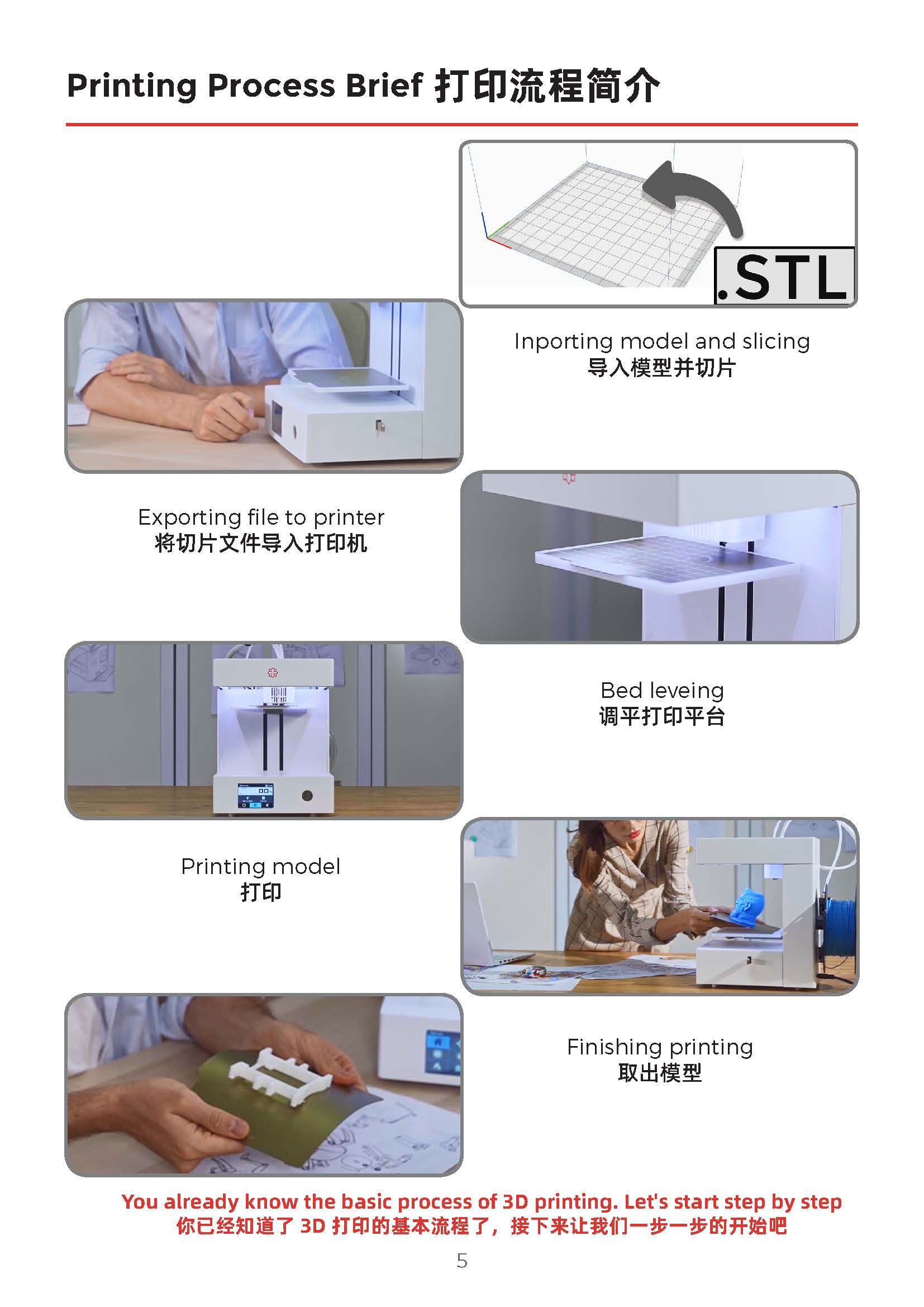 Printing Process Brief 打印流程简介

.STL

Inporting model and slicing
导入模型并切片

Exporting file to printer
将切片文件导入打印机

Bed leveing
调平打印平台

Printing model
打印

Finishing printing
取出模型

You already know the basic process of 3D printing. Let's start step by step
你已经知道了 3D 打印的基本流程了，接下来让我们一步一步的开始吧

5