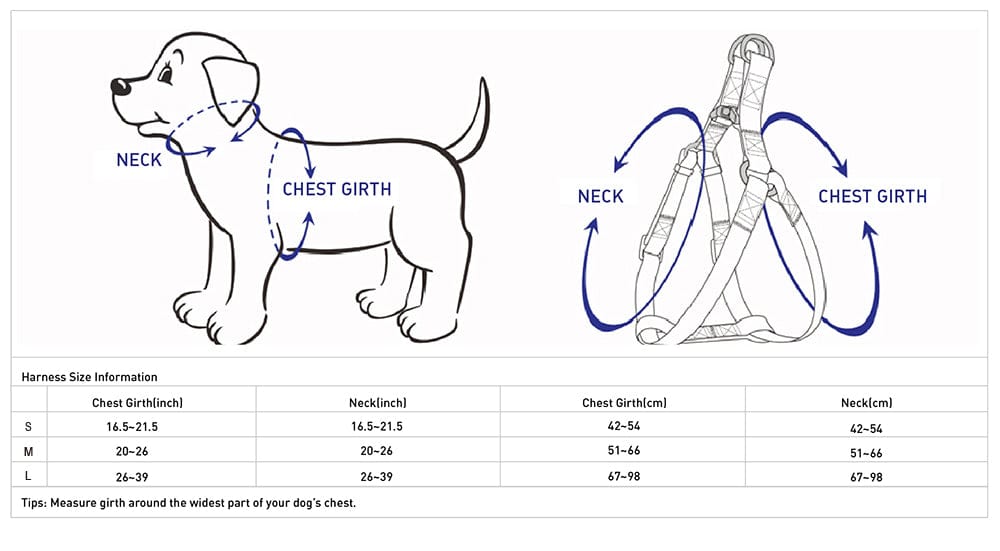 NECK

CHEST GIRTH

NECK

CHEST GIRTH

Harness Size Information

| | Chest Girth(inch) | Neck(inch) | Chest Girth(cm) | Neck(cm) |
|---|---|---|---|---|
| S | 16.5~21.5 | 16.5~21.5 | 42~54 | 42~54 |
| M | 20~26 | 20~26 | 51~66 | 51~66 |
| L | 26~39 | 26~39 | 67~98 | 67~98 |

Tips: Measure girth around the widest part of your dog's chest.