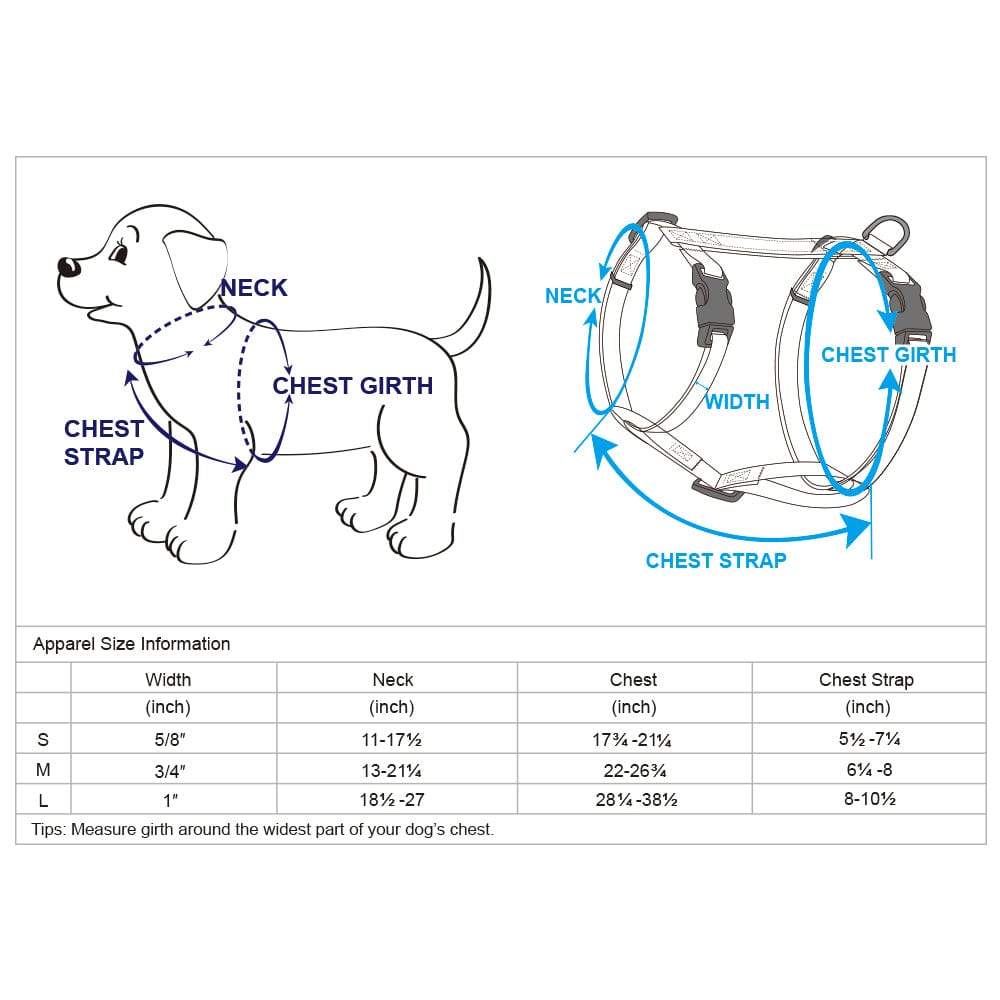 NECK
CHEST GIRTH
CHEST STRAP

NECK
CHEST GIRTH
WIDTH
CHEST STRAP

Apparel Size Information

| | Width | Neck | Chest | Chest Strap |
|---|---|---|---|---|
| | (inch) | (inch) | (inch) | (inch) |
| S | 5/8″ | 11-17½ | 17¾ -21¼ | 5½ -7¼ |
| M | 3/4″ | 13-21¼ | 22-26¾ | 6¼ -8 |
| L | 1″ | 18½ -27 | 28¼ -38½ | 8-10½ |

Tips: Measure girth around the widest part of your dog's chest.