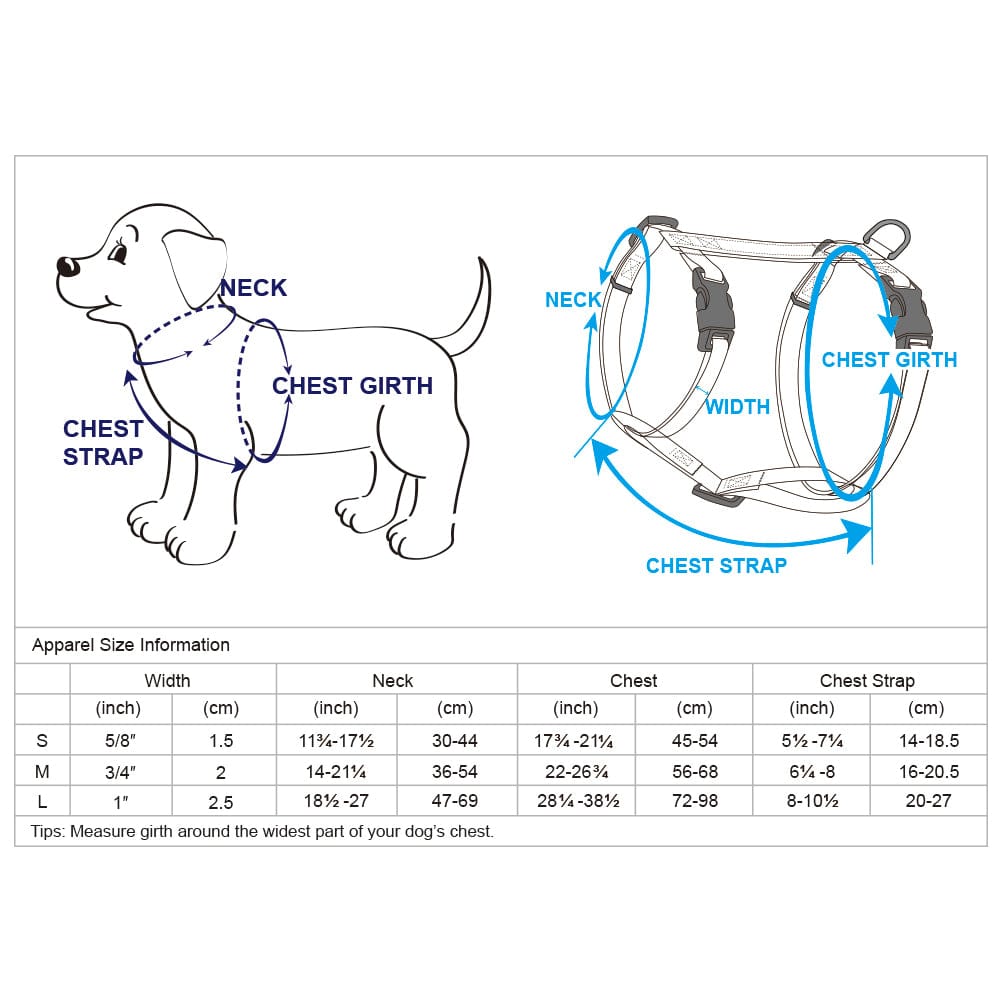 NECK
CHEST GIRTH
CHEST STRAP

NECK
CHEST GIRTH
WIDTH
CHEST STRAP

Apparel Size Information

| | Width | | Neck | | Chest | | Chest Strap | |
|---|---|---|---|---|---|---|---|---|
| | (inch) | (cm) | (inch) | (cm) | (inch) | (cm) | (inch) | (cm) |
| S | 5/8″ | 1.5 | 11¾-17½ | 30-44 | 17¾ -21¼ | 45-54 | 5½ -7¼ | 14-18.5 |
| M | 3/4″ | 2 | 14-21¼ | 36-54 | 22-26¾ | 56-68 | 6¼ -8 | 16-20.5 |
| L | 1″ | 2.5 | 18½ -27 | 47-69 | 28¼ -38½ | 72-98 | 8-10½ | 20-27 |

Tips: Measure girth around the widest part of your dog's chest.