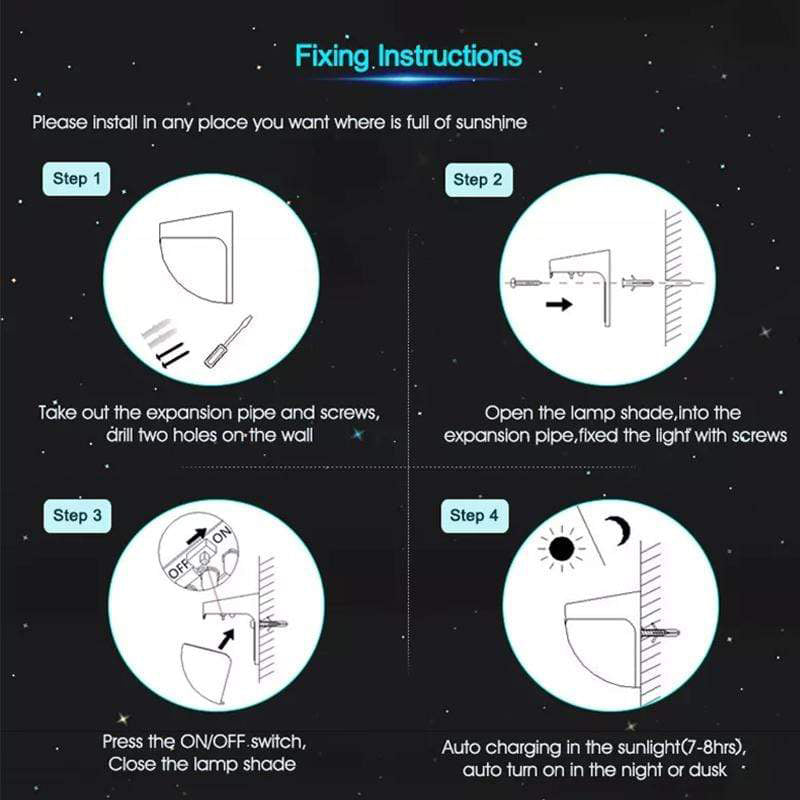 Fixing Instructions

Please install in any place you want where is full of sunshine

Step 1

Take out the expansion pipe and screws, drill two holes on the wall

Step 2

Open the lamp shade,into the expansion pipe,fixed the light with screws

Step 3

OFF ON

Press the ON/OFF switch, Close the lamp shade

Step 4

Auto charging in the sunlight(7-8hrs), auto turn on in the night or dusk