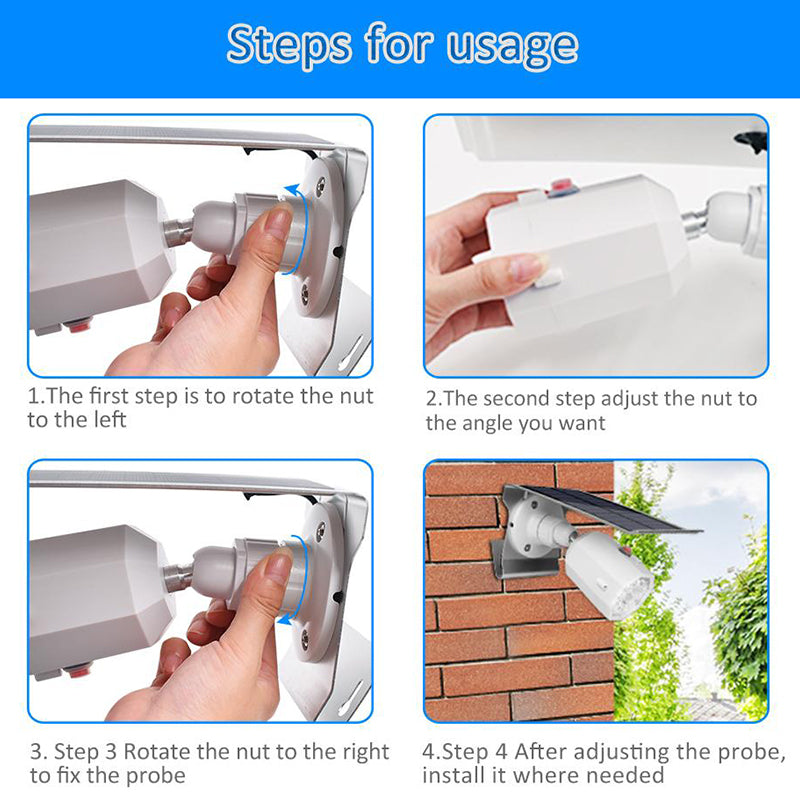 Steps for usage

1.The first step is to rotate the nut to the left

2.The second step adjust the nut to the angle you want

3. Step 3 Rotate the nut to the right to fix the probe

4.Step 4 After adjusting the probe, install it where needed