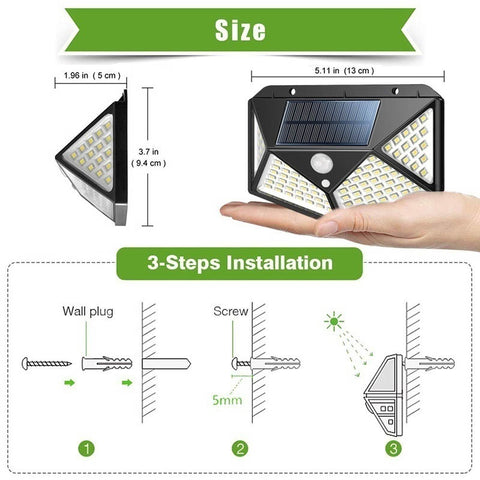 Size

1.96 in ( 5 cm )

3.7 in
( 9.4 cm )

5.11 in (13 cm )

3-Steps Installation

Wall plug

Screw

5mm

1

2

3