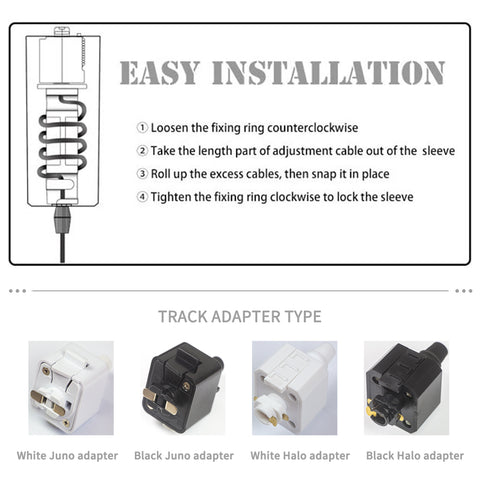 EASY INSTALLATION

① Loosen the fixing ring counterclockwise

② Take the length part of adjustment cable out of the sleeve

③ Roll up the excess cables, then snap it in place

④ Tighten the fixing ring clockwise to lock the sleeve

TRACK ADAPTER TYPE

White Juno adapter

Black Juno adapter

White Halo adapter

Black Halo adapter