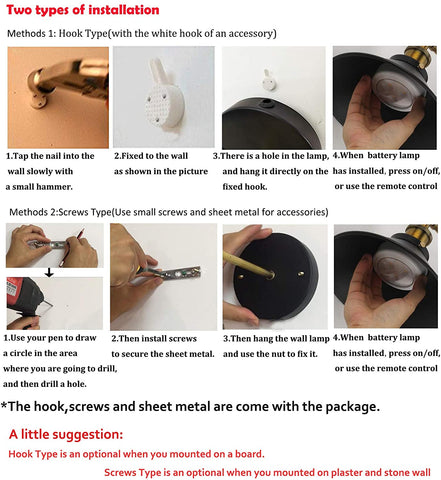 Two types of installation

Methods 1: Hook Type(with the white hook of an accessory)

1.Tap the nail into the wall slowly with a small hammer.

2.Fixed to the wall as shown in the picture

3.There is a hole in the lamp, and hang it directly on the fixed hook.

4.When battery lamp has installed, press on/off, or use the remote control

Methods 2:Screws Type(Use small screws and sheet metal for accessories)

1.Use your pen to draw a circle in the area where you are going to drill, and then drill a hole.

2.Then install screws to secure the sheet metal.

3.Then hang the wall lamp and use the nut to fix it.

4.When battery lamp has installed, press on/off, or use the remote control

*The hook,screws and sheet metal are come with the package.

A little suggestion:

Hook Type is an optional when you mounted on a board.

Screws Type is an optional when you mounted on plaster and stone wall