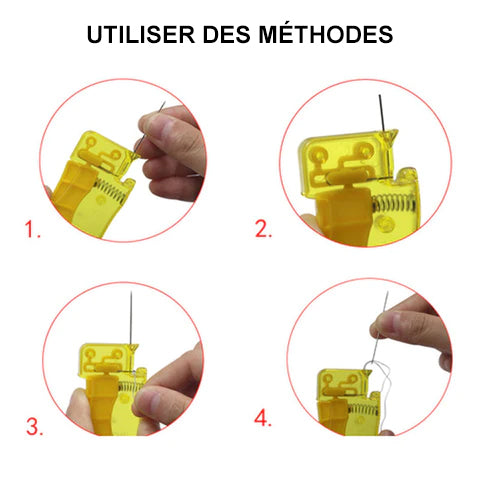 UTILISER DES MÉTHODES

1.

2.

3.

4.