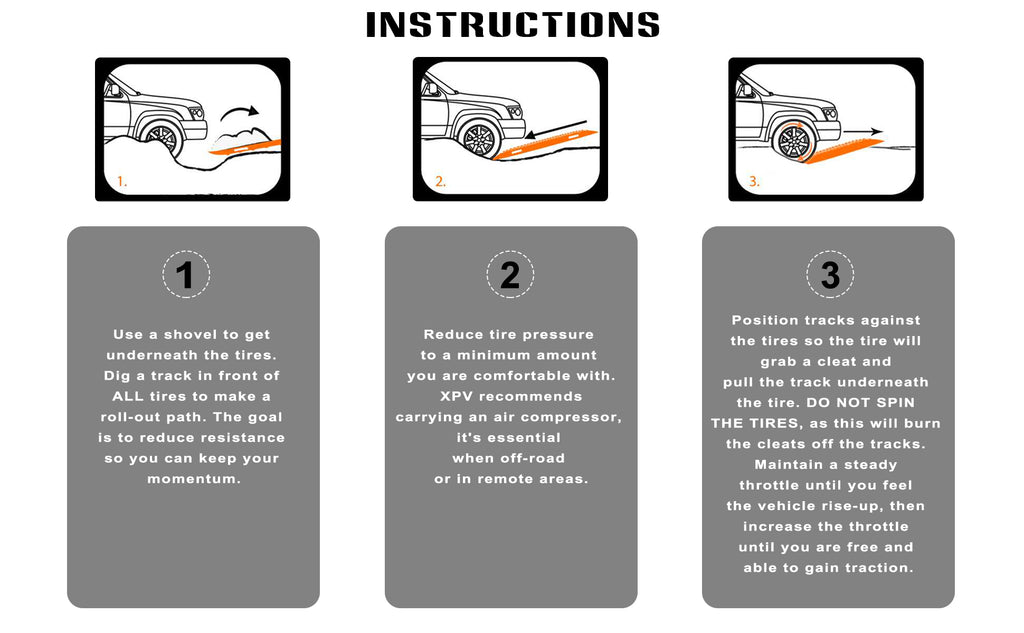 INSTRUCTIONS

1.

2.

3.

1

Use a shovel to get underneath the tires. Dig a track in front of ALL tires to make a roll-out path. The goal is to reduce resistance so you can keep your momentum.

2

Reduce tire pressure to a minimum amount you are comfortable with. XPV recommends carrying an air compressor, it's essential when off-road or in remote areas.

3

Position tracks against the tires so the tire will grab a cleat and pull the track underneath the tire. DO NOT SPIN THE TIRES, as this will burn the cleats off the tracks. Maintain a steady throttle until you feel the vehicle rise-up, then increase the throttle until you are free and able to gain traction.