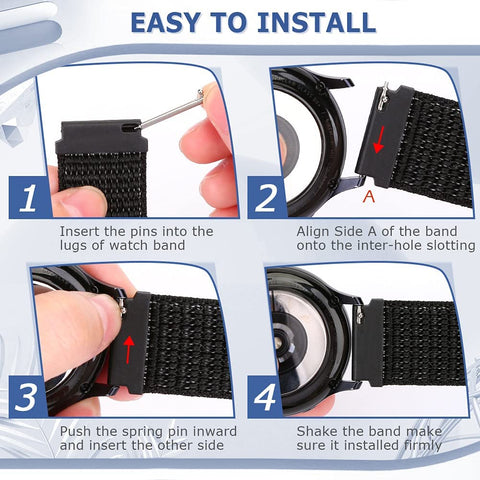 EASY TO INSTALL

1

Insert the pins into the lugs of watch band

2

A

Align Side A of the band onto the inter-hole slotting

3

Push the spring pin inward and insert the other side

4

Shake the band make sure it installed firmly