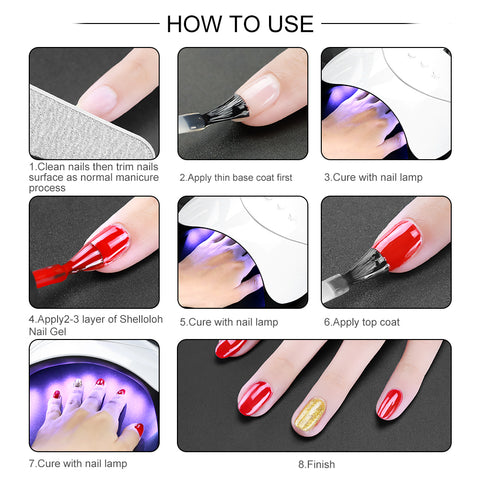 HOW TO USE

1.Clean nails then trim nails surface as normal manicure process

2.Apply thin base coat first

3.Cure with nail lamp

4.Apply2-3 layer of Shelloloh Nail Gel

5.Cure with nail lamp

6.Apply top coat

7.Cure with nail lamp

8.Finish