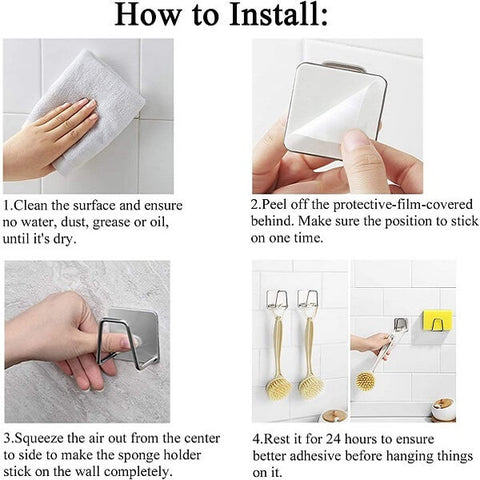 How to Install:

1.Clean the surface and ensure no water, dust, grease or oil, until it's dry.

2.Peel off the protective-film-covered behind. Make sure the position to stick on one time.

3.Squeeze the air out from the center to side to make the sponge holder stick on the wall completely.

4.Rest it for 24 hours to ensure better adhesive before hanging things on it.