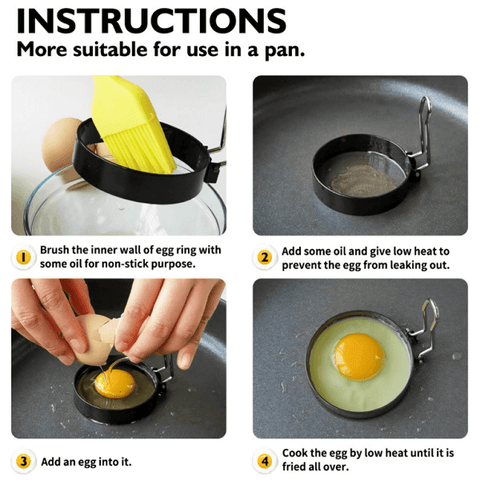 INSTRUCTIONS
More suitable for use in a pan.

1 Brush the inner wall of egg ring with some oil for non-stick purpose.

2 Add some oil and give low heat to prevent the egg from leaking out.

3 Add an egg into it.

4 Cook the egg by low heat until it is fried all over.