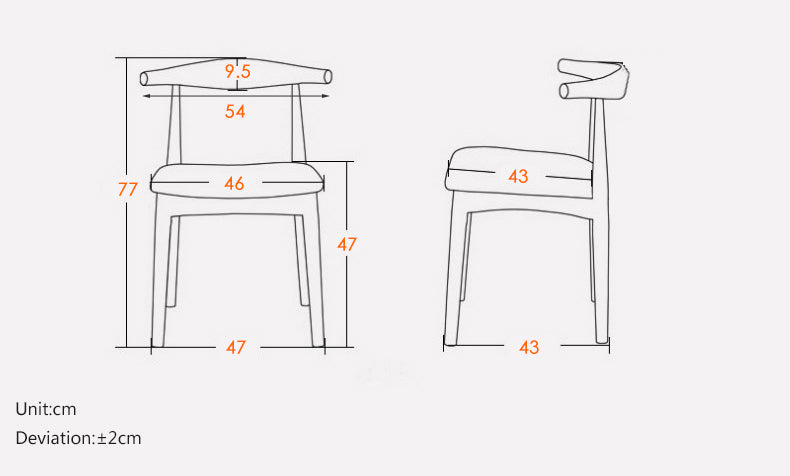 9.5
54
77
46
47
47
43
43

Unit:cm
Deviation:±2cm