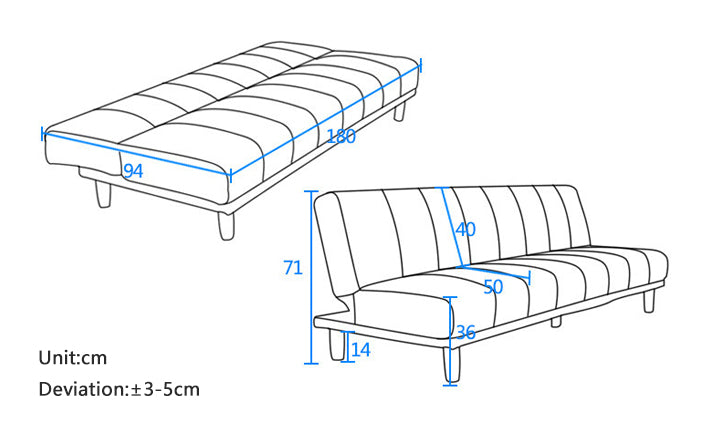 180
94
40
71
50
36
14
Unit:cm
Deviation:±3-5cm