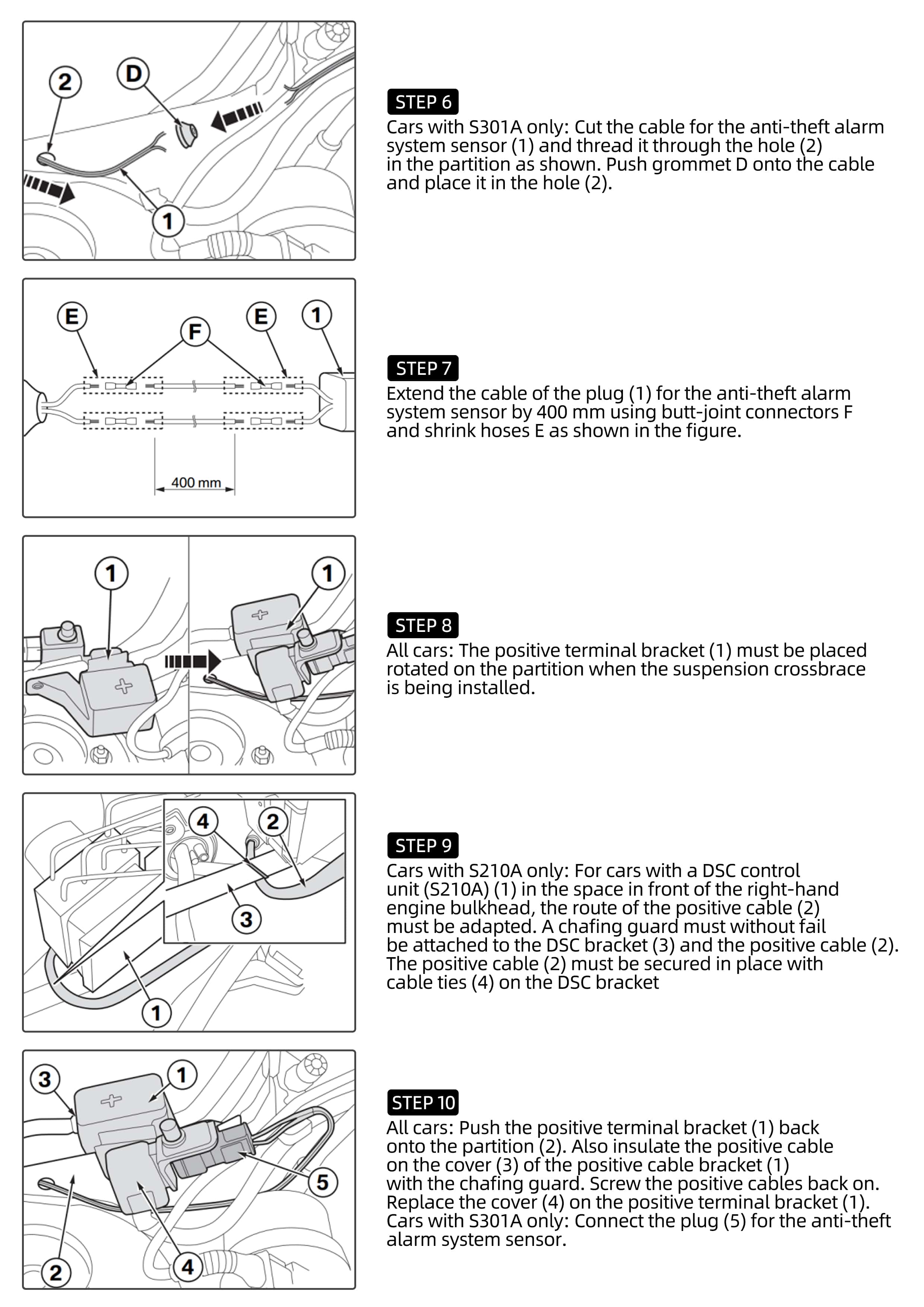 2
D
1

STEP 6
Cars with S301A only: Cut the cable for the anti-theft alarm system sensor (1) and thread it through the hole (2) in the partition as shown. Push grommet D onto the cable and place it in the hole (2).

E
F
E
1
400 mm

STEP 7
Extend the cable of the plug (1) for the anti-theft alarm system sensor by 400 mm using butt-joint connectors F and shrink hoses E as shown in the figure.

1
1

STEP 8
All cars: The positive terminal bracket (1) must be placed rotated on the partition when the suspension crossbrace is being installed.

4
2
3
1

STEP 9
Cars with S210A only: For cars with a DSC control unit (S210A) (1) in the space in front of the right-hand engine bulkhead, the route of the positive cable (2) must be adapted. A chafing guard must without fail be attached to the DSC bracket (3) and the positive cable (2). The positive cable (2) must be secured in place with cable ties (4) on the DSC bracket

3
1
5
2
4

STEP 10
All cars: Push the positive terminal bracket (1) back onto the partition (2). Also insulate the positive cable on the cover (3) of the positive cable bracket (1) with the chafing guard. Screw the positive cables back on. Replace the cover (4) on the positive terminal bracket (1). Cars with S301A only: Connect the plug (5) for the anti-theft alarm system sensor.