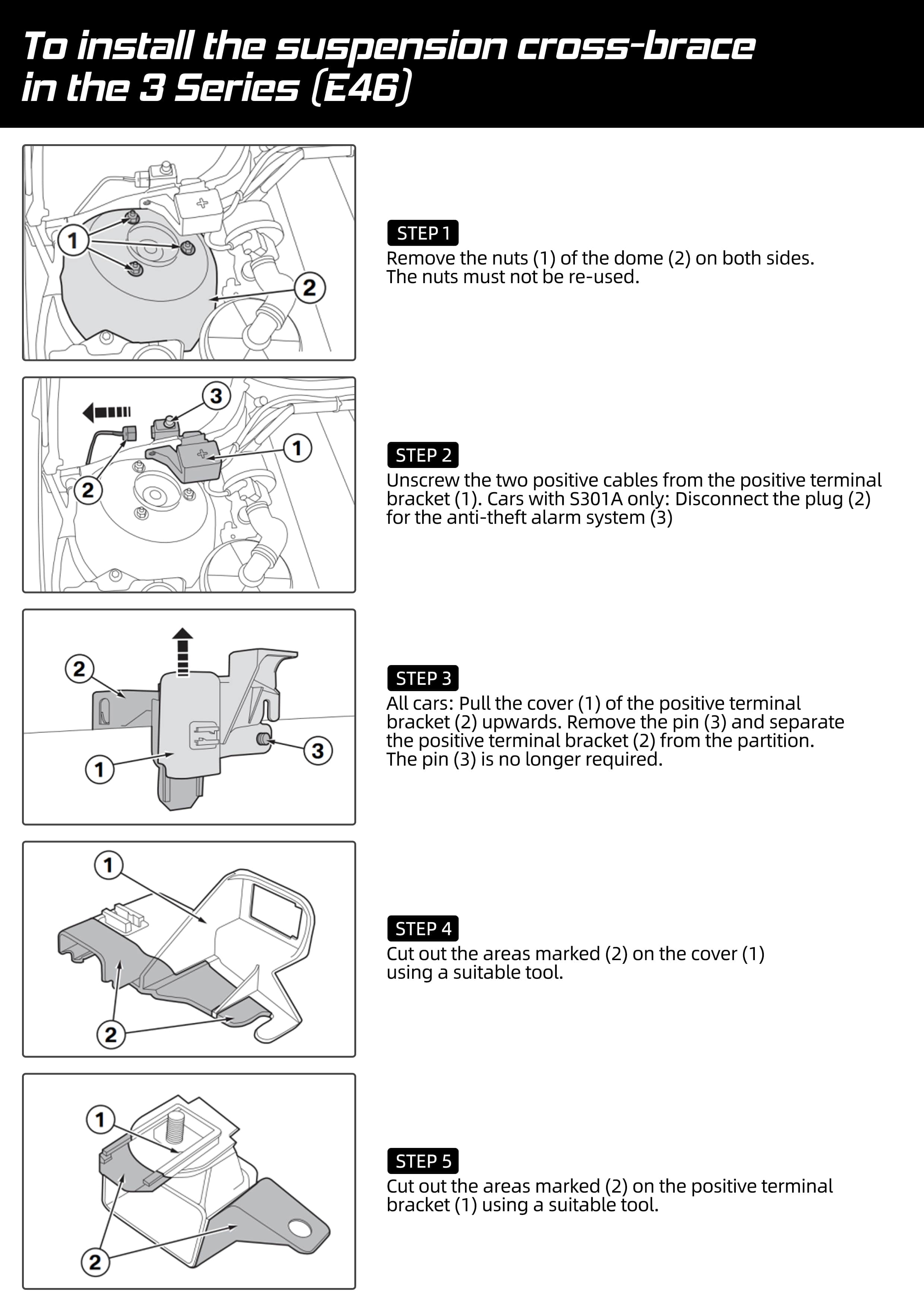 To install the suspension cross-brace in the 3 Series (E46)

1
2

STEP 1
Remove the nuts (1) of the dome (2) on both sides. The nuts must not be re-used.

3
1
2

STEP 2
Unscrew the two positive cables from the positive terminal bracket (1). Cars with S301A only: Disconnect the plug (2) for the anti-theft alarm system (3)

2
1
3

STEP 3
All cars: Pull the cover (1) of the positive terminal bracket (2) upwards. Remove the pin (3) and separate the positive terminal bracket (2) from the partition. The pin (3) is no longer required.

1
2

STEP 4
Cut out the areas marked (2) on the cover (1) using a suitable tool.

1
2

STEP 5
Cut out the areas marked (2) on the positive terminal bracket (1) using a suitable tool.