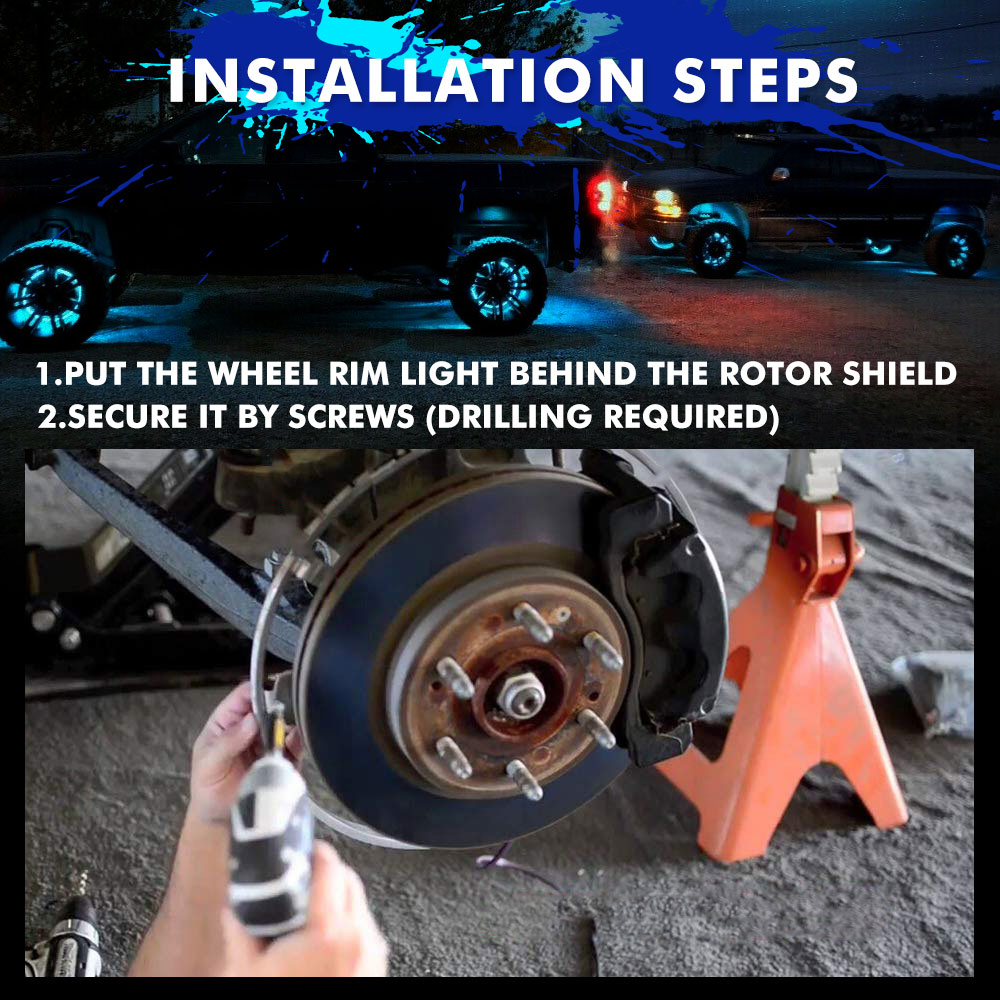 INSTALLATION STEPS

1.PUT THE WHEEL RIM LIGHT BEHIND THE ROTOR SHIELD
2.SECURE IT BY SCREWS (DRILLING REQUIRED)