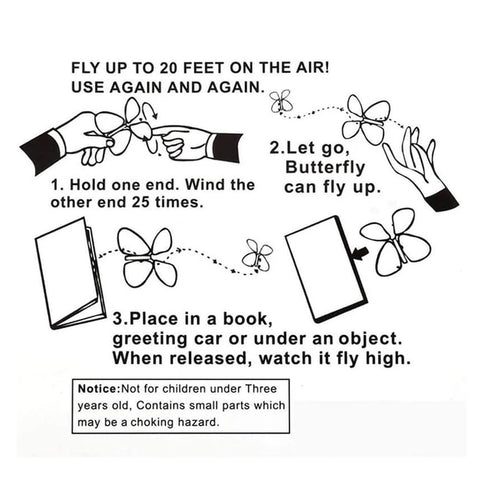 FLY UP TO 20 FEET ON THE AIR!
USE AGAIN AND AGAIN.

1. Hold one end. Wind the other end 25 times.

2.Let go, Butterfly can fly up.

3.Place in a book, greeting car or under an object. When released, watch it fly high.

Notice:Not for children under Three years old, Contains small parts which may be a choking hazard.