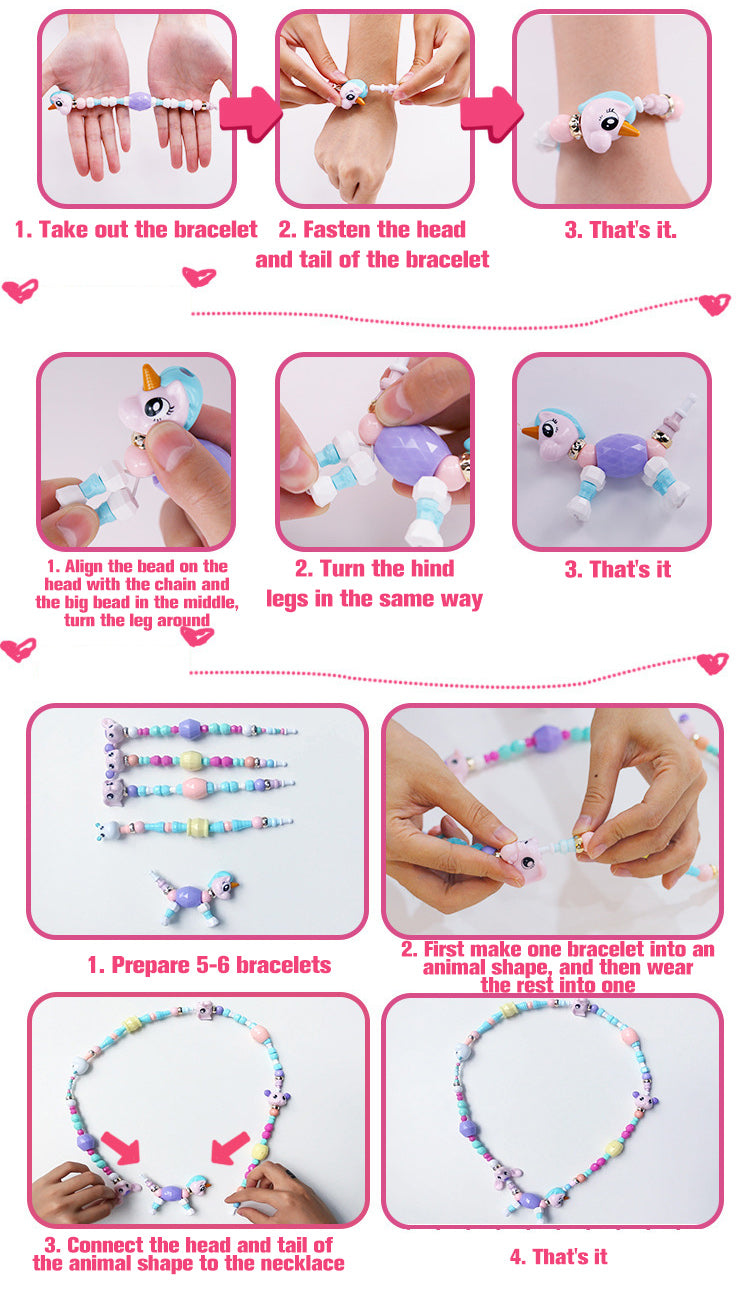 1. Take out the bracelet

2. Fasten the head and tail of the bracelet

3. That's it.

1. Align the bead on the head with the chain and the big bead in the middle, turn the leg around

2. Turn the hind legs in the same way

3. That's it

1. Prepare 5-6 bracelets

2. First make one bracelet into an animal shape, and then wear the rest into one

3. Connect the head and tail of the animal shape to the necklace

4. That's it