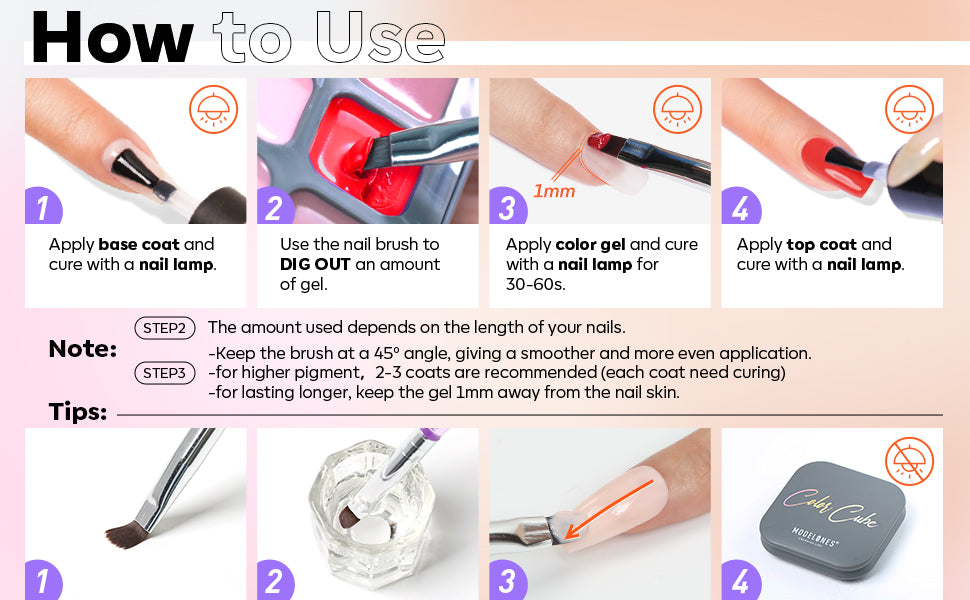 How to Use

1
Apply **base coat** and cure with a **nail lamp**.

2
Use the nail brush to **DIG OUT** an amount of gel.

1mm
3
Apply **color gel** and cure with a **nail lamp** for 30-60s.

4
Apply **top coat** and cure with a **nail lamp**.

Note:
STEP2 The amount used depends on the length of your nails.
STEP3 -Keep the brush at a 45° angle, giving a smoother and more even application.
-for higher pigment, 2-3 coats are recommended (each coat need curing)
-for lasting longer, keep the gel 1mm away from the nail skin.

Tips:

1

2

3

Color Cube
MODELONES
4