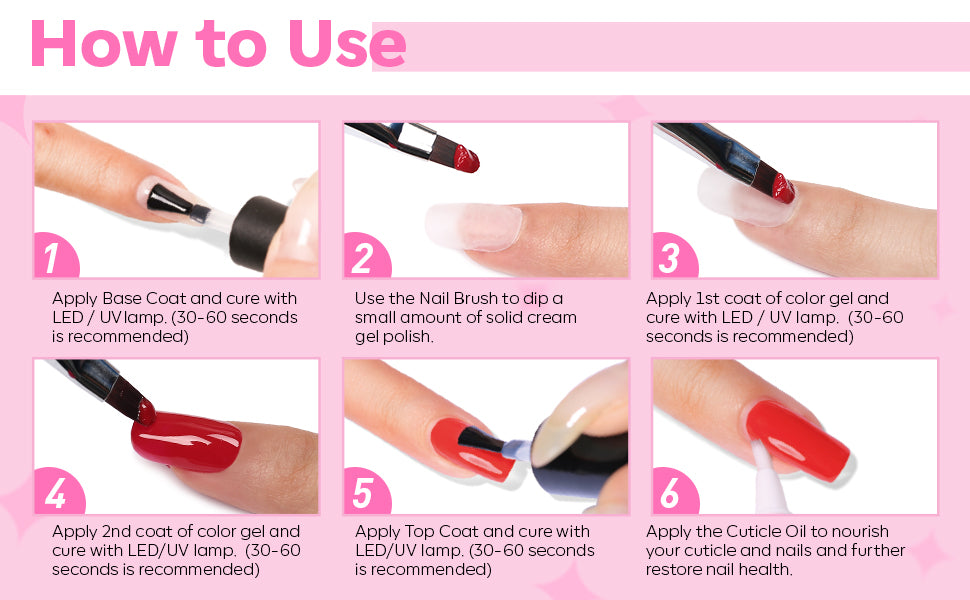 How to Use

1

Apply Base Coat and cure with LED / UV lamp. (30-60 seconds is recommended)

2

Use the Nail Brush to dip a small amount of solid cream gel polish.

3

Apply 1st coat of color gel and cure with LED / UV lamp. (30-60 seconds is recommended)

4

Apply 2nd coat of color gel and cure with LED/UV lamp. (30-60 seconds is recommended)

5

Apply Top Coat and cure with LED/UV lamp. (30-60 seconds is recommended)

6

Apply the Cuticle Oil to nourish your cuticle and nails and further restore nail health.